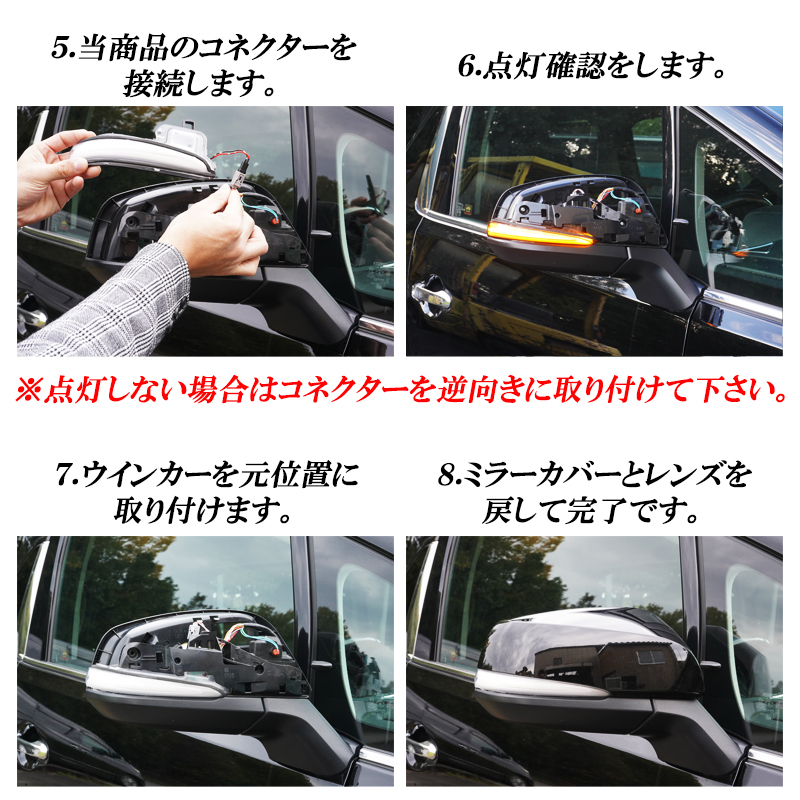 5.当商品のコネクターを接続します。

6.点灯確認をします。

※点灯しない場合はコネクターを逆向きに取り付けて下さい。

7.ウインカーを元位置に取り付けます。

8.ミラーカバーとレンズを戻して完了です。