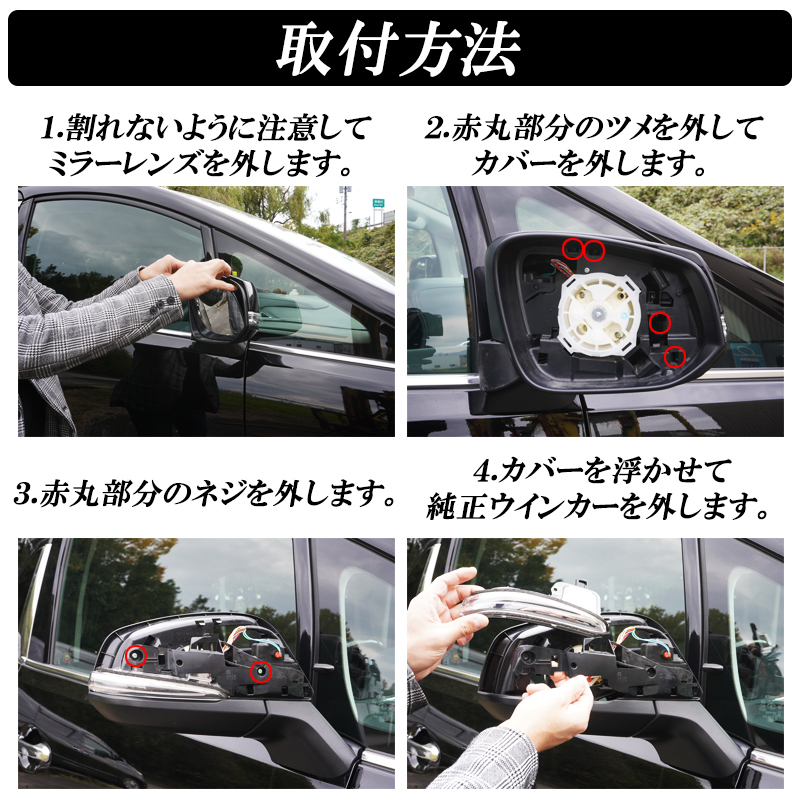 取付方法

1.割れないように注意してミラーレンズを外します。

2.赤丸部分のツメを外してカバーを外します。

3.赤丸部分のネジを外します。

4.カバーを浮かせて純正ウインカーを外します。