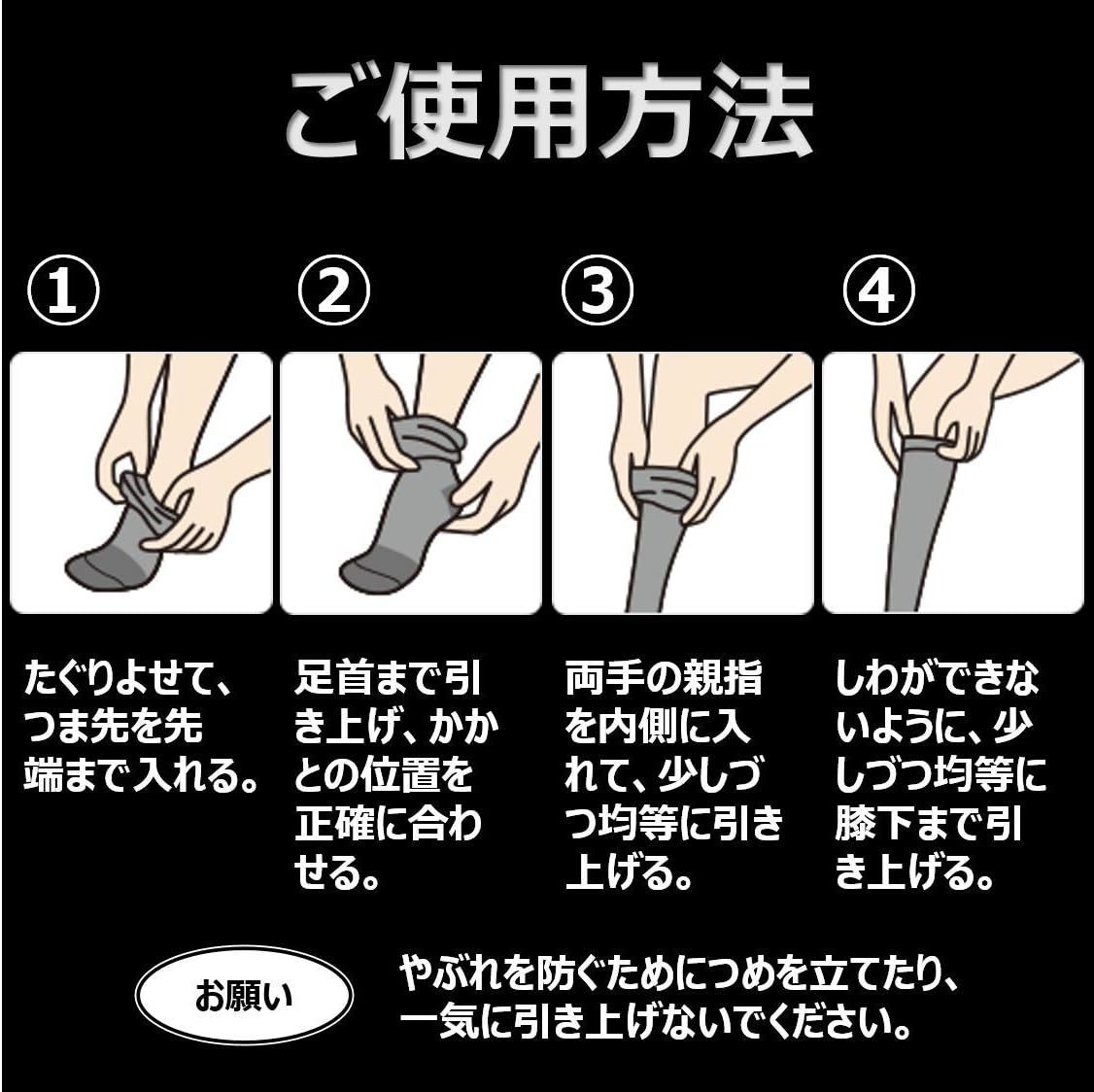 ご使用方法

①

たぐりよせて、つま先を先端まで入れる。

②

足首まで引き上げ、かかとの位置を正確に合わせる。

③

両手の親指を内側に入れて、少しづつ均等に引き上げる。

④

しわができないように、少しづつ均等に膝下まで引き上げる。

お願い

やぶれを防ぐためにつめを立てたり、一気に引き上げないでください。