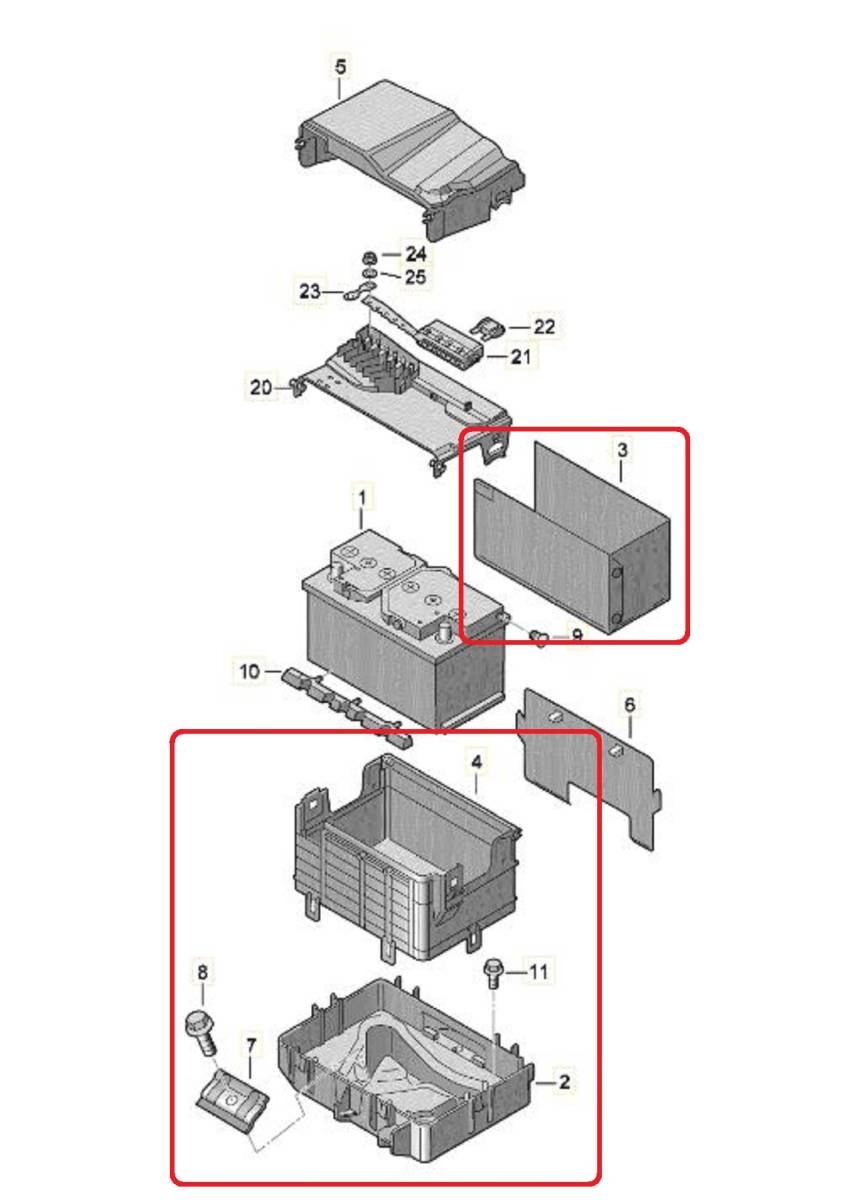 5
24
25
23
22
21
20
3
1
9
10
6
4
8
11
7
2