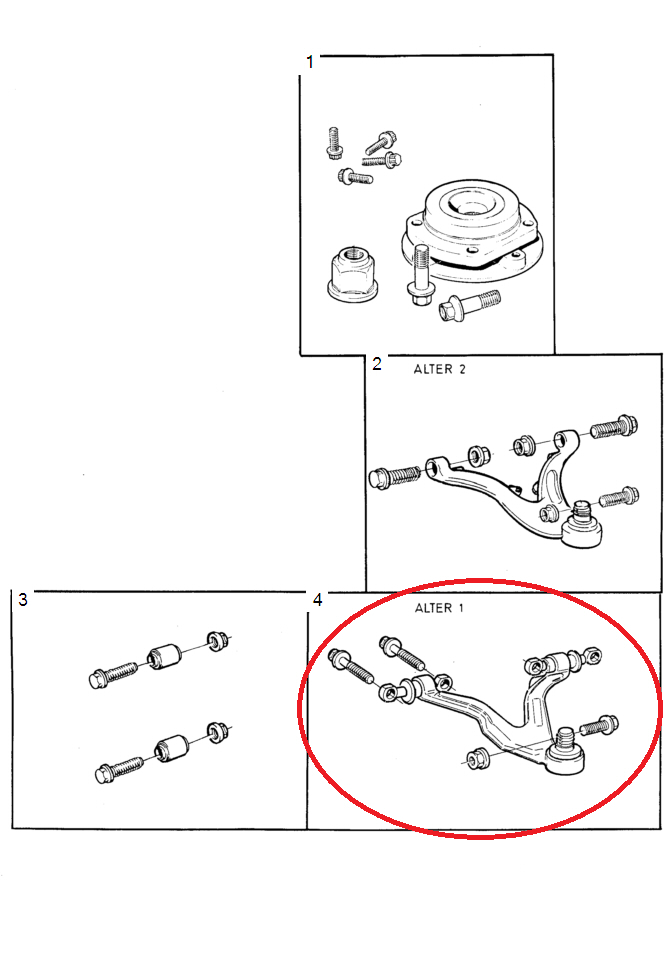 1

2
ALTER 2

3

4
ALTER 1