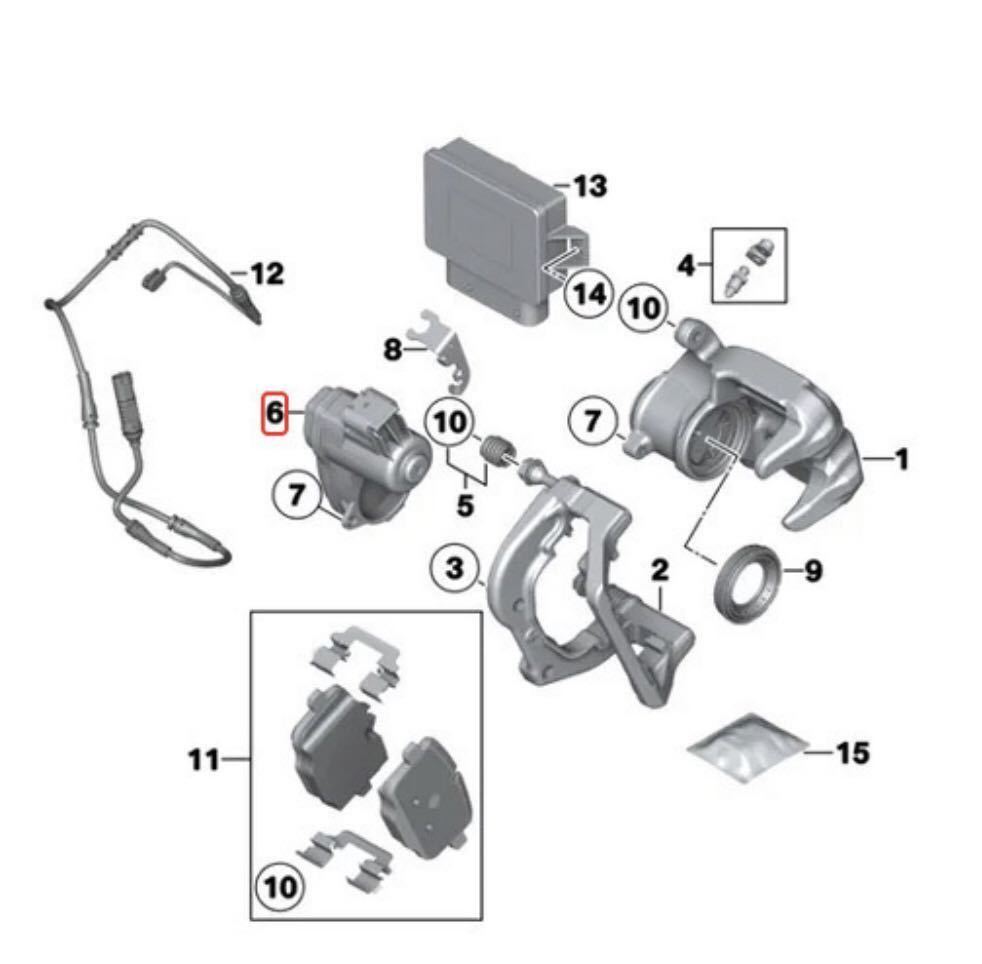 13
12
4
14
10
8
6
10
7
1
7
5
3
2
9
11
15
10