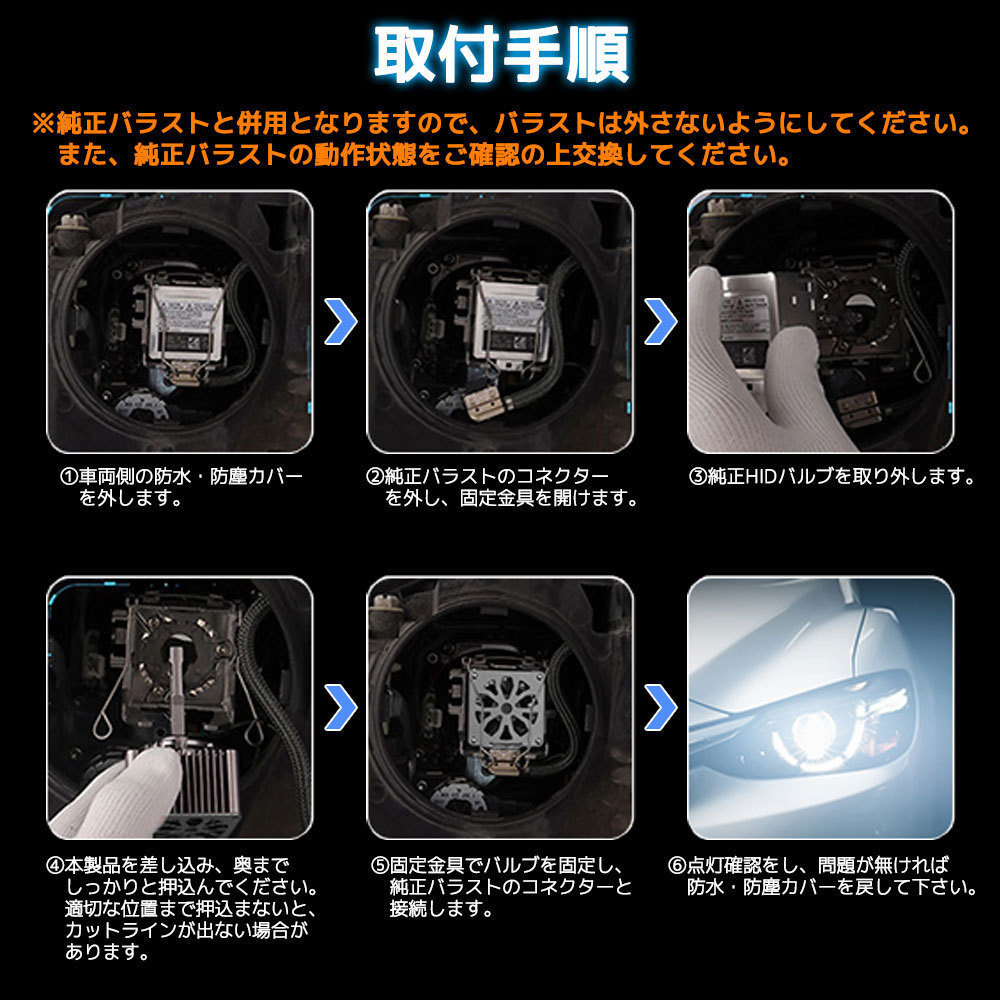 取付手順

※純正バラストと併用となりますので、バラストは外さないようにしてください。また、純正バラストの動作状態をご確認の上交換してください。

①車両側の防水・防塵カバーを外します。

②純正バラストのコネクターを外し、固定金具を開けます。

③純正HIDバルブを取り外します。

④本製品を差し込み、奥までしっかりと押込んでください。適切な位置まで押込まないと、カットラインが出ない場合があります。

⑤固定金具でバルブを固定し、純正バラストのコネクターと接続します。

⑥点灯確認をし、問題が無ければ防水・防塵カバーを戻して下さい。