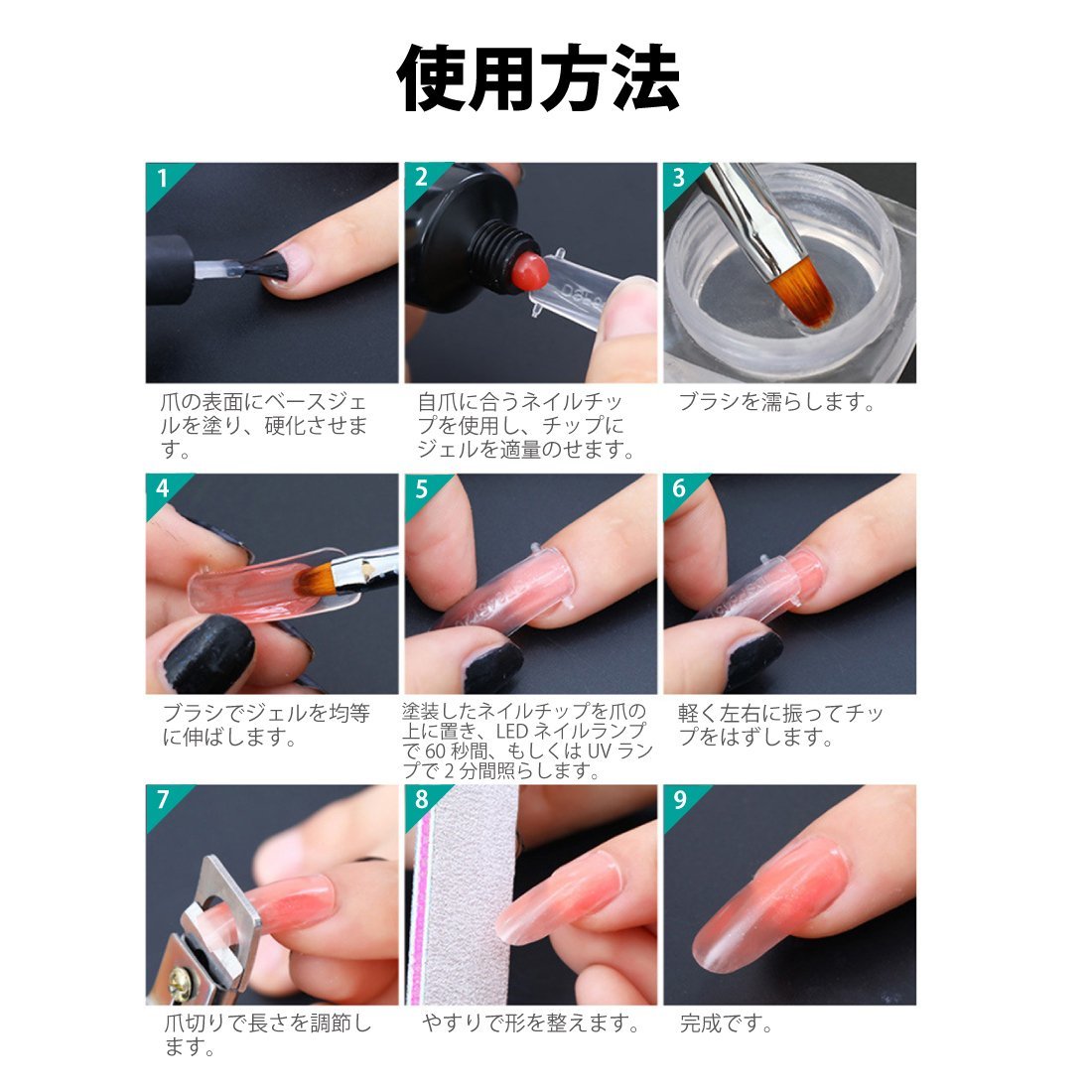 使用方法

1

爪の表面にベースジェルを塗り、硬化させます。

2

自爪に合うネイルチップを使用し、チップにジェルを適量のせます。

3

ブラシを濡らします。

4

ブラシでジェルを均等に伸ばします。

5

塗装したネイルチップを爪の上に置き、LED ネイルランプで 60 秒間、もしくは UV ランプで 2 分間照らします。

6

軽く左右に振ってチップをはずします。

7

爪切りで長さを調節します。

8

やすりで形を整えます。

9

完成です。