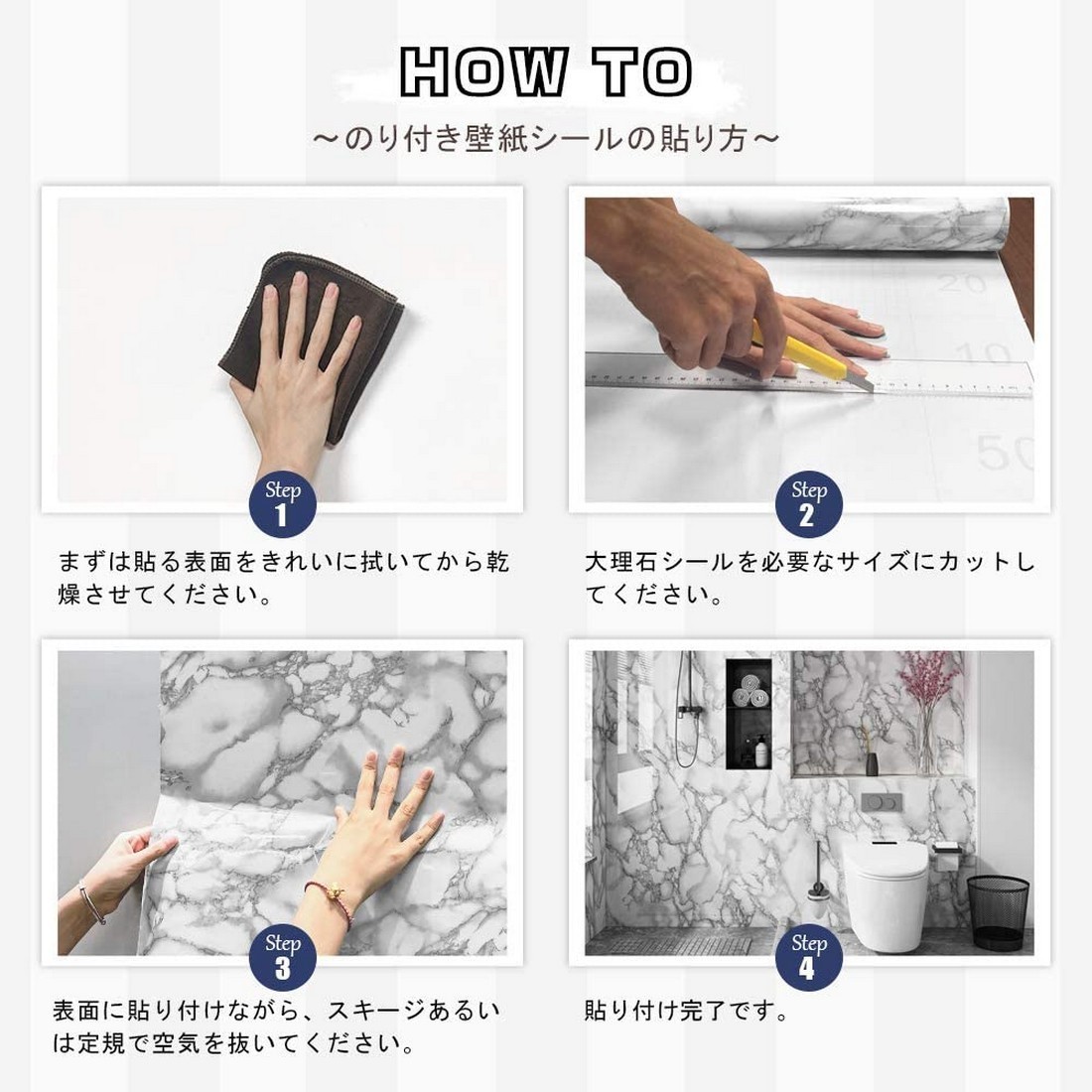 HOW TO

～のり付き壁紙シールの貼り方～

20

10

50

Step 1

まずは貼る表面をきれいに拭いてから乾燥させてください。

Step 2

大理石シールを必要なサイズにカットしてください。

Step 3

表面に貼り付けながら、スキージあるいは定規で空気を抜いてください。

Step 4

貼り付け完了です。