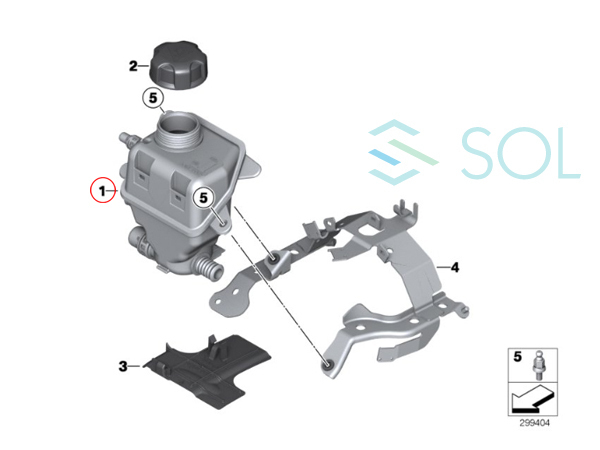 2
5
SOL
1
5
4
3
5
299404