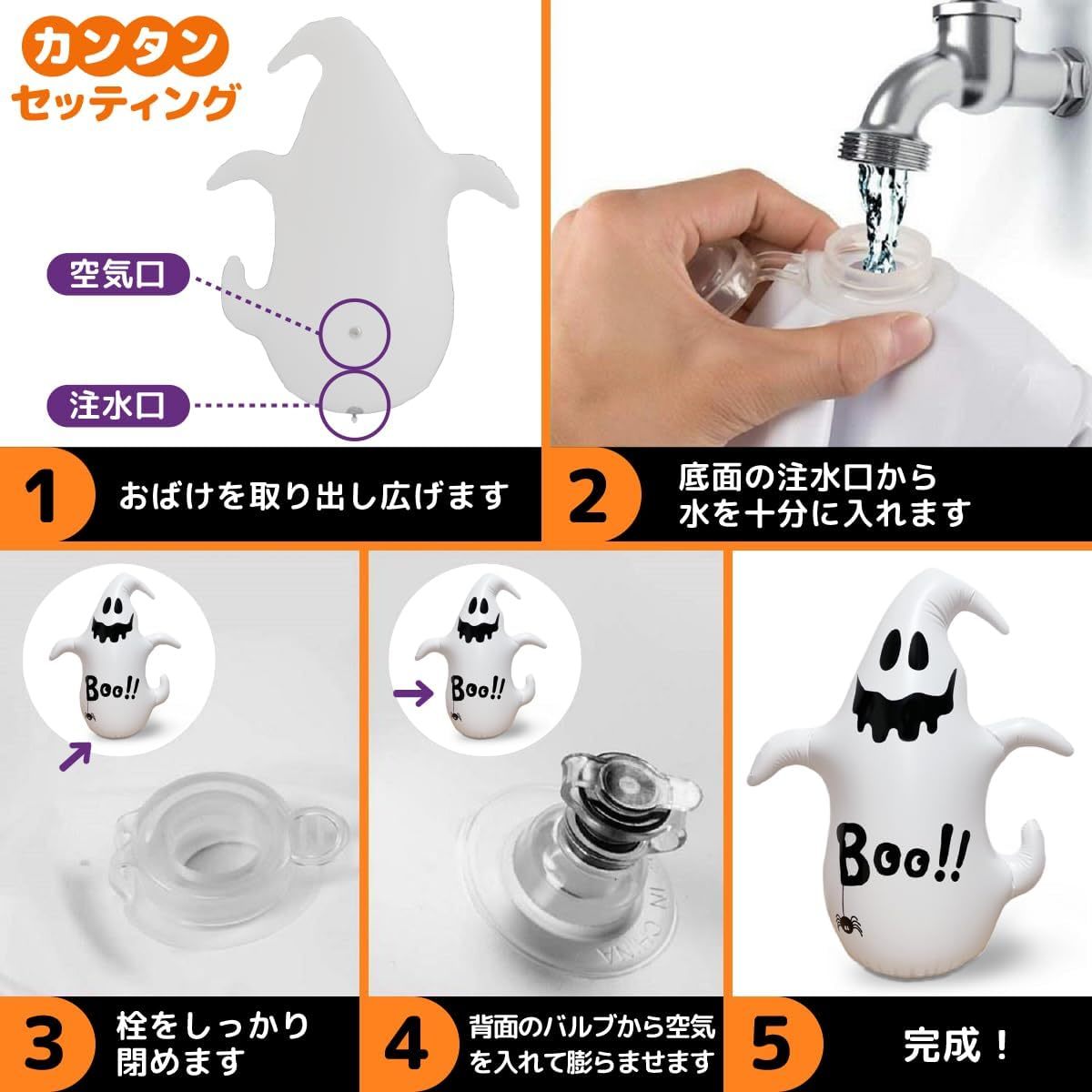 カンタン
セッティング

空気口

注水口

1 おばけを取り出し広げます

2 底面の注水口から水を十分に入れます

Boo!!

Boo!!

IN CHINA

Boo!!

3 栓をしっかり閉めます

4 背面のバルブから空気を入れて膨らませます

5 完成！