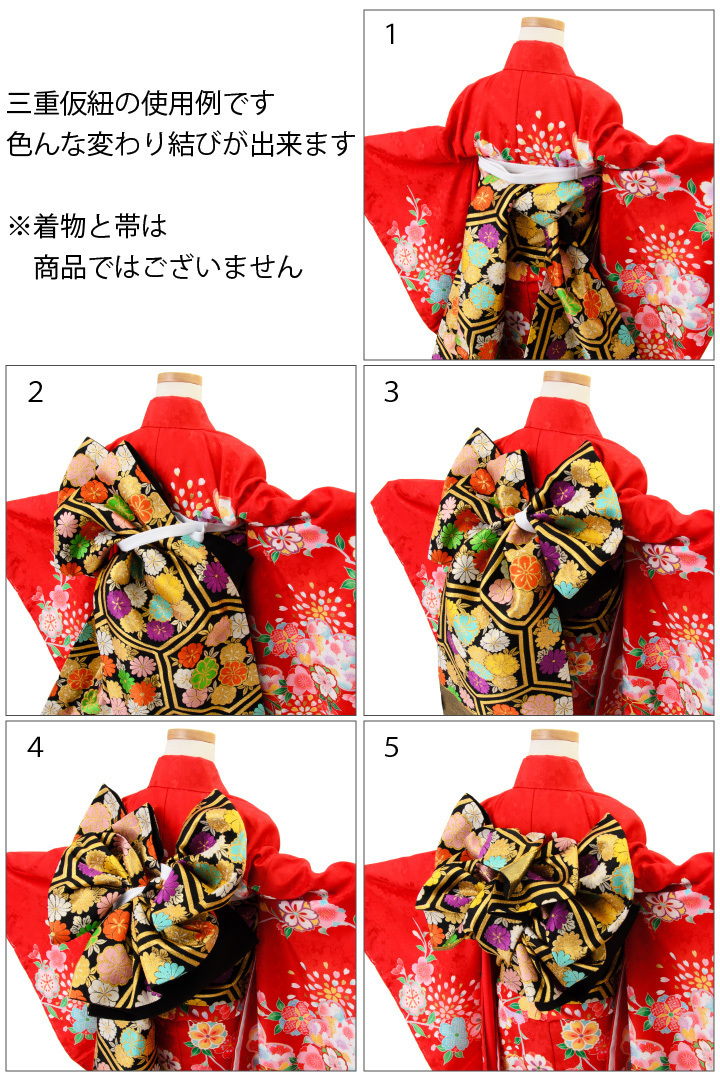 三重仮紐の使用例です
色んな変わり結びが出来ます

※着物と帯は
商品ではございません

1

2

3

4

5