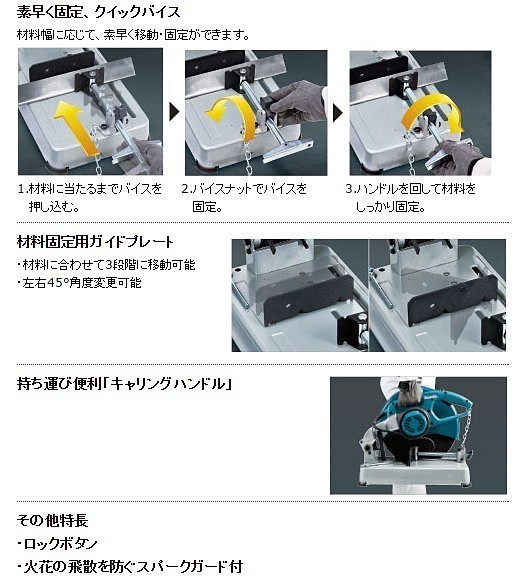 素早く固定、クイックバイス

材料幅に応じて、素早く移動・固定ができます。

1.材料に当たるまでバイスを押し込む。

2.バイスナットでバイスを固定。

3.ハンドルを回して材料をしっかり固定。

材料固定用ガイドプレート

・材料に合わせて3段階に移動可能
・左右45°角度変更可能

持ち運び便利「キャリングハンドル」

その他特長

・ロックボタン
・火花の飛散を防ぐスパークガード付