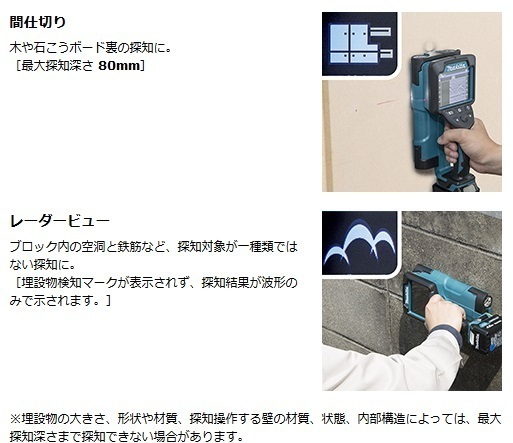 間仕切り

木や石こうボード裏の探知に。
［最大探知深さ 80mm］

makita

レーダービュー

ブロック内の空洞と鉄筋など、探知対象が一種類ではない探知に。
［埋設物検知マークが表示されず、探知結果が波形のみで示されます。］

※埋設物の大きさ、形状や材質、探知操作する壁の材質、状態、内部構造によっては、最大探知深さまで探知できない場合があります。