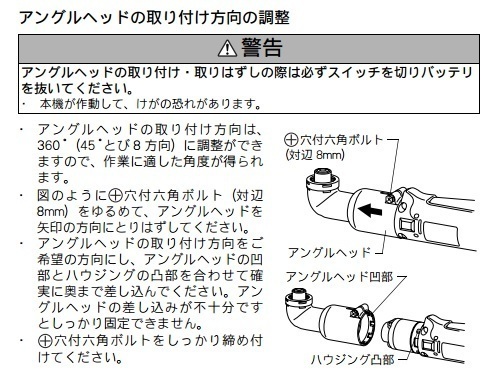 アングルヘッドの取り付け方向の調整

⚠警告

アングルヘッドの取り付け・取りはずしの際は必ずスイッチを切りバッテリを抜いてください。
・ 本機が作動して、けがの恐れがあります。

・ アングルヘッドの取り付け方向は、360°(45°とび8方向)に調整ができますので、作業に適した角度が得られます。
・ 図のように⊕穴付六角ボルト(対辺8mm)をゆるめて、アングルヘッドを矢印の方向にとりはずしてください。
・ アングルヘッドの取り付け方向をご希望の方向にし、アングルヘッドの凹部とハウジングの凸部を合わせて確実に奥まで差し込んでください。アングルヘッドの差し込みが不十分ですとしっかり固定できません。
・ ⊕穴付六角ボルトをしっかり締め付けてください。

⊕穴付六角ボルト
(対辺 8mm)

アングルヘッド

アングルヘッド凹部

ハウジング凸部