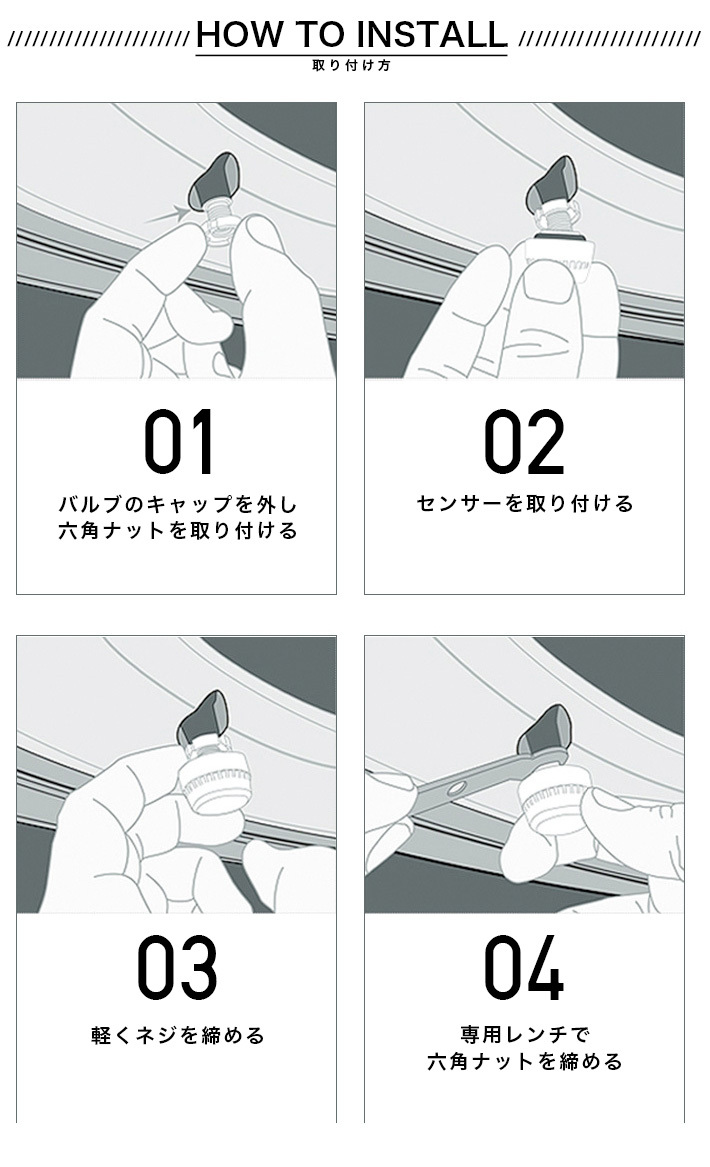 HOW TO INSTALL

取り付け方

01

バルブのキャップを外し
六角ナットを取り付ける

02

センサーを取り付ける

03

軽くネジを締める

04

専用レンチで
六角ナットを締める