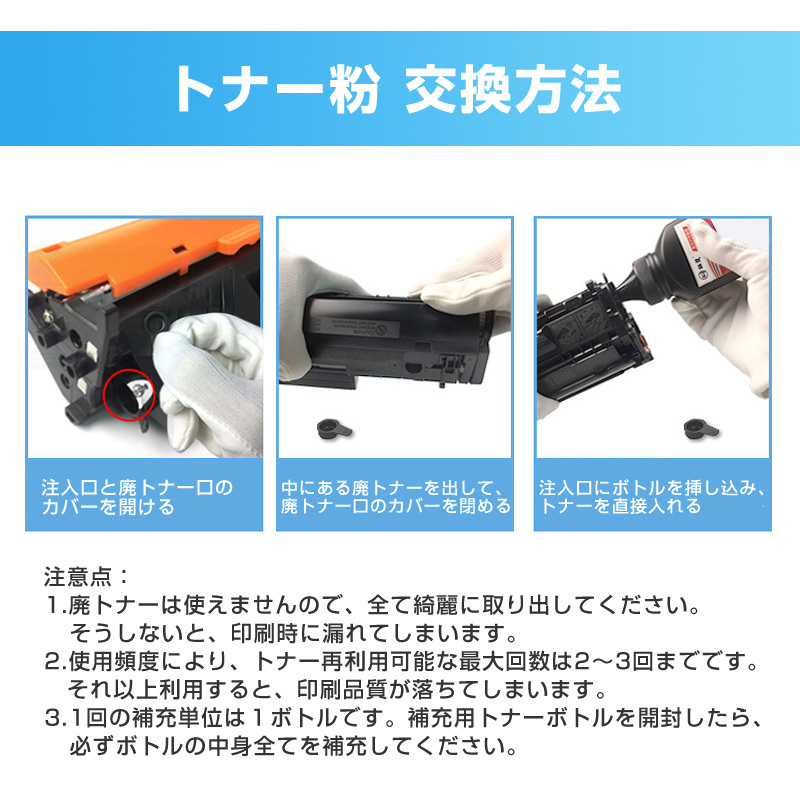 トナー粉 交換方法

注入口と廃トナー口のカバーを開ける

中にある廃トナーを出して、廃トナー口のカバーを閉める

注入口にボトルを挿し込み、トナーを直接入れる

注意点：
1.廃トナーは使えませんので、全て綺麗に取り出してください。そうしないと、印刷時に漏れてしまいます。
2.使用頻度により、トナー再利用可能な最大回数は2～3回までです。それ以上利用すると、印刷品質が落ちてしまいます。
3.1回の補充単位は１ボトルです。補充用トナーボトルを開封したら、必ずボトルの中身全てを補充してください。