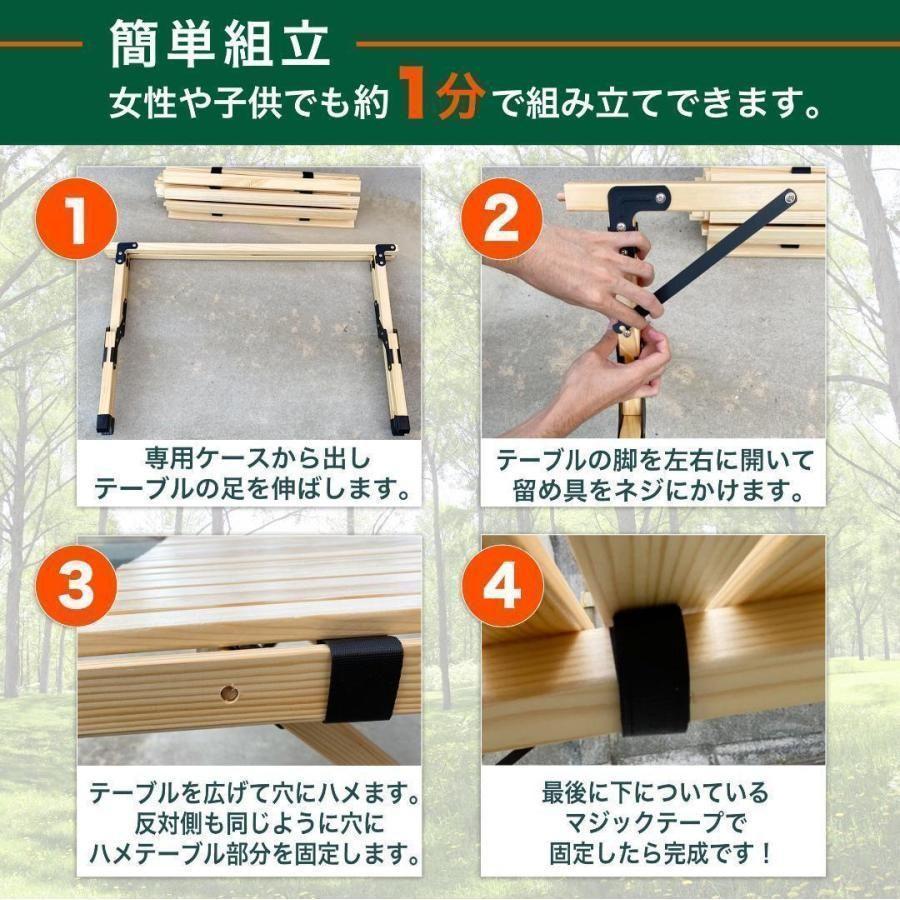 簡単組立
女性や子供でも約1分で組み立てできます。

1
専用ケースから出し
テーブルの足を伸ばします。

2
テーブルの脚を左右に開いて
留め具をネジにかけます。

3
テーブルを広げて穴にハメます。
反対側も同じように穴に
ハメテーブル部分を固定します。

4
最後に下についている
マジックテープで
固定したら完成です！