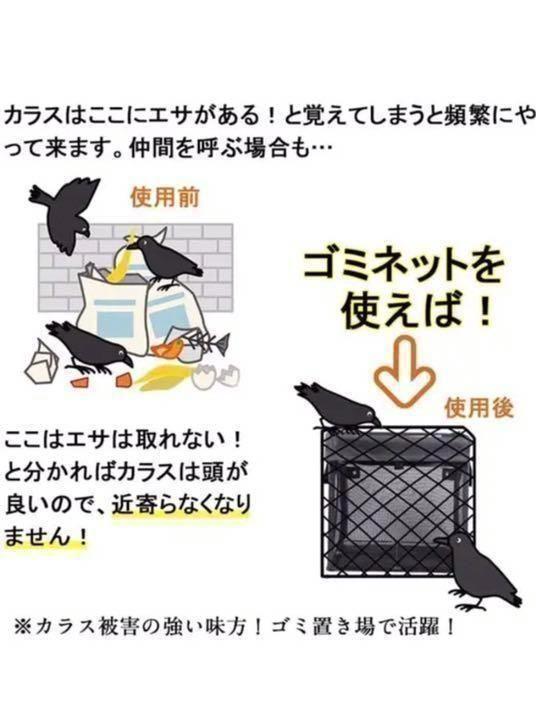 カラスはここにエサがある！と覚えてしまうと頻繁にやって来ます。仲間を呼ぶ場合も…

使用前

ゴミネットを使えば！

使用後

ここはエサは取れない！と分かればカラスは頭が良いので、近寄らなくなりません！

※カラス被害の強い味方！ゴミ置き場で活躍！