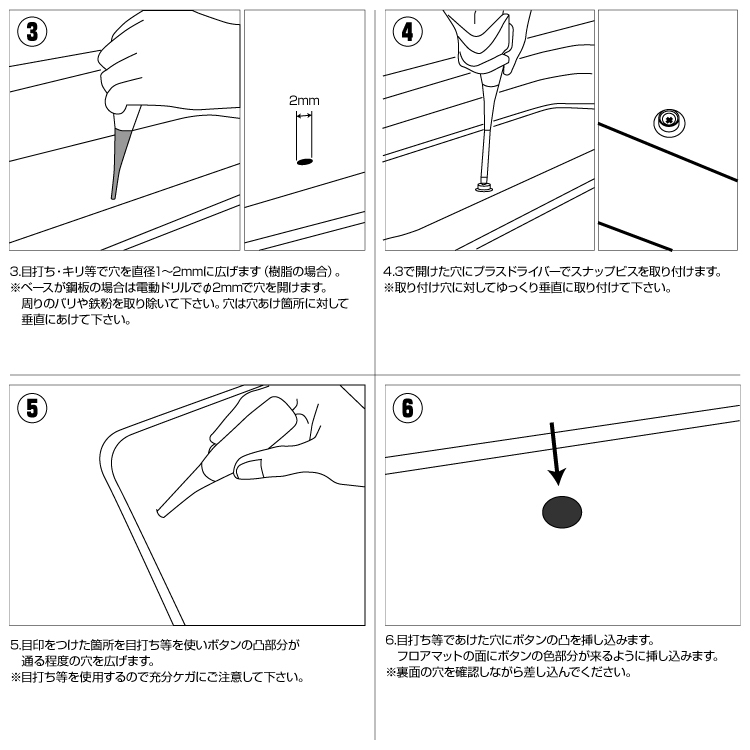 3

2mm

3.目打ち・キリ等で穴を直径1~2mmに広げます（樹脂の場合）。
※ベースが鋼板の場合は電動ドリルでφ2mmで穴を開けます。
周りのバリや鉄粉を取り除いて下さい。穴は穴あけ箇所に対して垂直にあけて下さい。

4

4.3で開けた穴にプラスドライバーでスナップビスを取り付けます。
※取り付け穴に対してゆっくり垂直に取り付けて下さい。

5

5.目印をつけた箇所を目打ち等を使いボタンの凸部分が通る程度の穴を広げます。
※目打ち等を使用するので充分ケガにご注意して下さい。

6

6.目打ち等であけた穴にボタンの凸を挿し込みます。
フロアマットの面にボタンの色部分が来るように挿し込みます。
※裏面の穴を確認しながら差し込んでください。