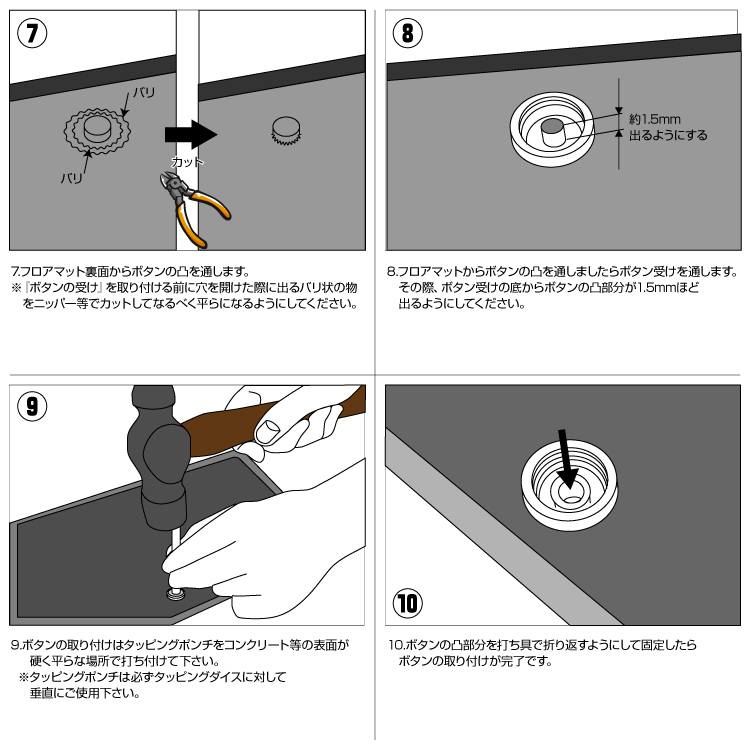 7

バリ

バリ

カット

7.フロアマット裏面からボタンの凸を通します。
※『ボタンの受け』を取り付ける前に穴を開けた際に出るバリ状の物をニッパー等でカットしてなるべく平らになるようにしてください。

8

約1.5mm
出るようにする

8.フロアマットからボタンの凸を通しましたらボタン受けを通します。
その際、ボタン受けの底からボタンの凸部分が1.5mmほど出るようにしてください。

9

9.ボタンの取り付けはタッピングポンチをコンクリート等の表面が硬く平らな場所で打ち付けて下さい。
※タッピングポンチは必ずタッピングダイスに対して垂直にご使用下さい。

10

10.ボタンの凸部分を打ち具で折り返すようにして固定したらボタンの取り付けが完了です。