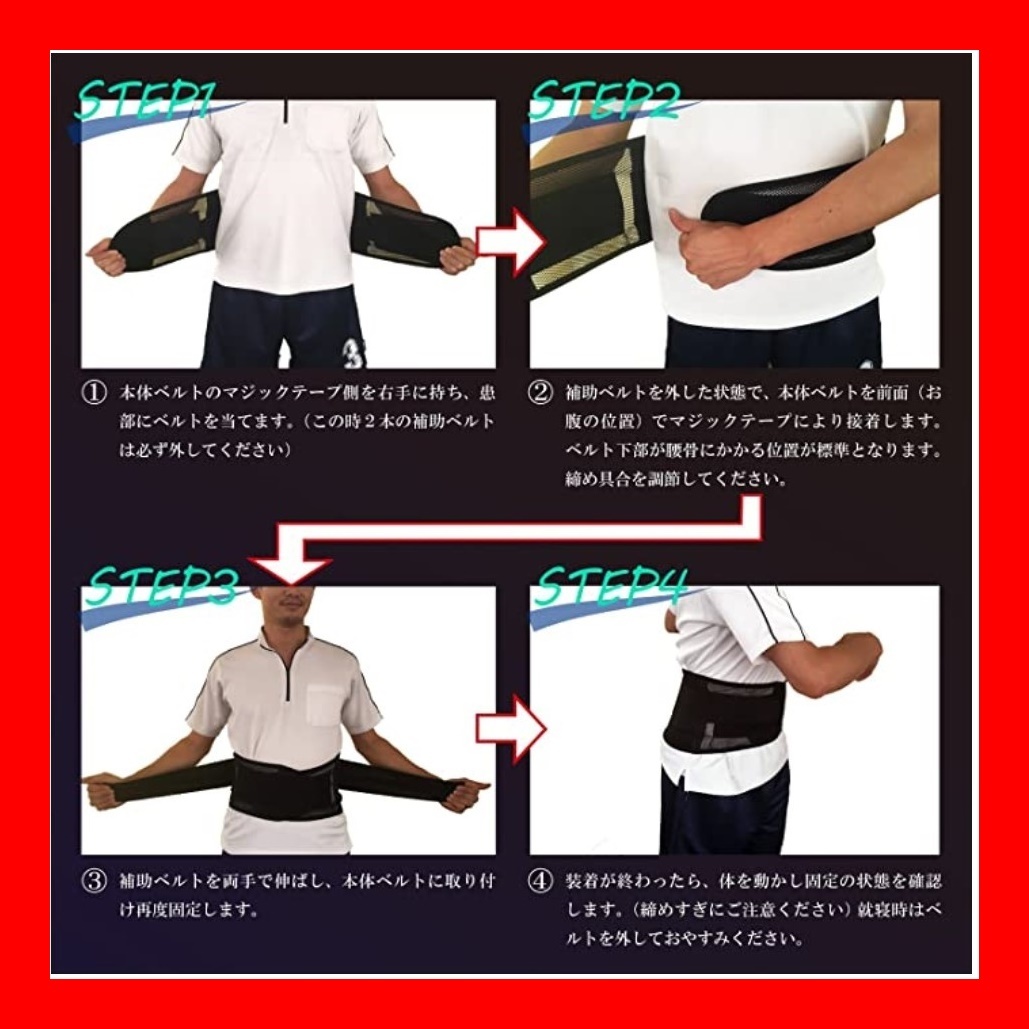 STEP1

① 本体ベルトのマジックテープ側を右手に持ち、患部にベルトを当てます。（この時２本の補助ベルトは必ず外してください）

STEP2

② 補助ベルトを外した状態で、本体ベルトを前面（お腹の位置）でマジックテープにより接着します。ベルト下部が腰骨にかかる位置が標準となります。締め具合を調節してください。

STEP3

③ 補助ベルトを両手で伸ばし、本体ベルトに取り付け再度固定します。

STEP4

④ 装着が終わったら、体を動かし固定の状態を確認します。（締めすぎにご注意ください）就寝時はベルトを外しておやすみください。