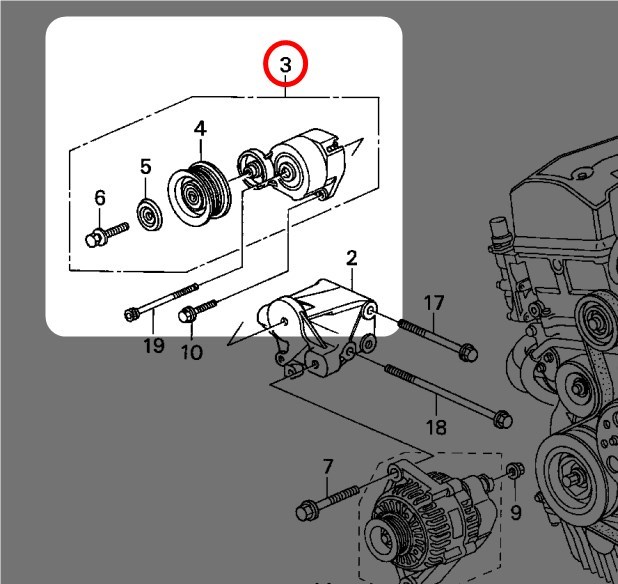 3
4
5
6
2
17
19
10
18
7
9