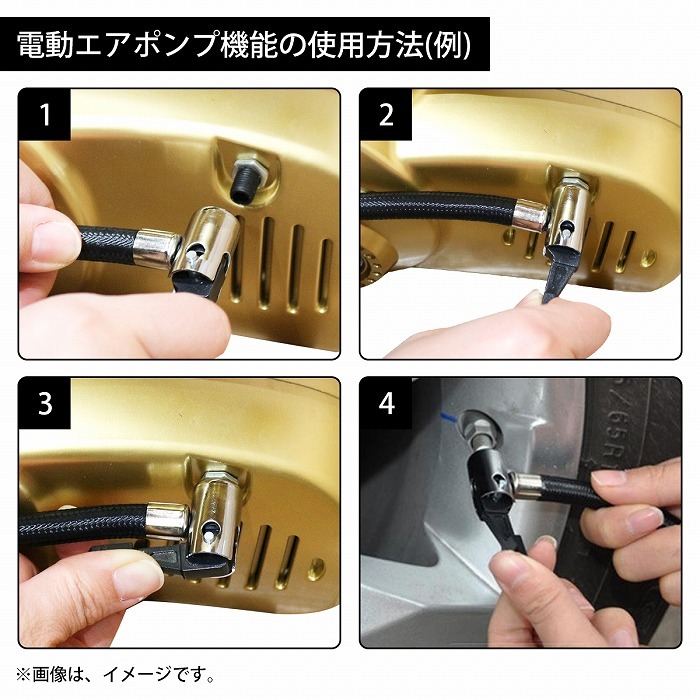 電動エアポンプ機能の使用方法(例)

1

2

3

4

/65R

※画像は、イメージです。