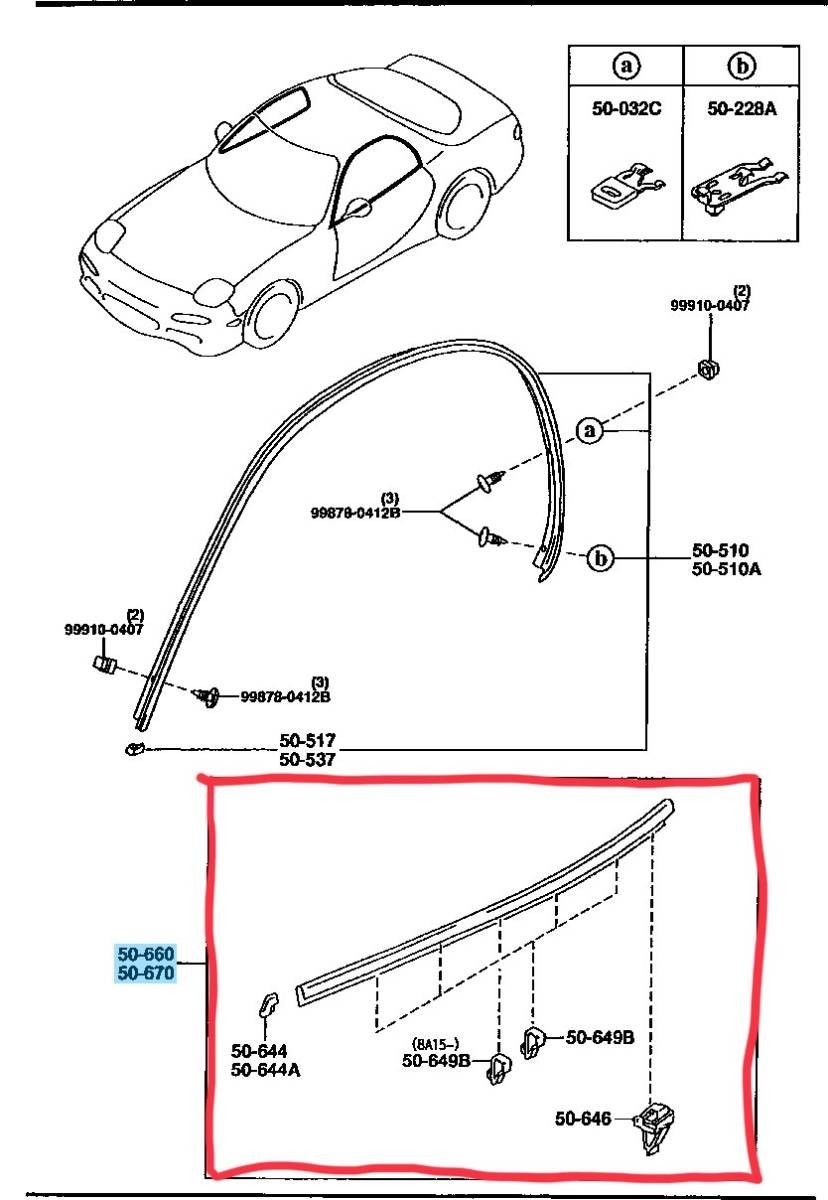 | ⓐ | ⓑ |
|---|---|
| 50-032C | 50-228A |

(2)
99910-0407

ⓐ

(3)
99878-0412B

ⓑ

50-510
50-510A

(2)
99910-0407

(3)
99878-0412B

50-517
50-537

50-660
50-670

50-644
50-644A

(8A15–)
50-649B

50-649B

50-646