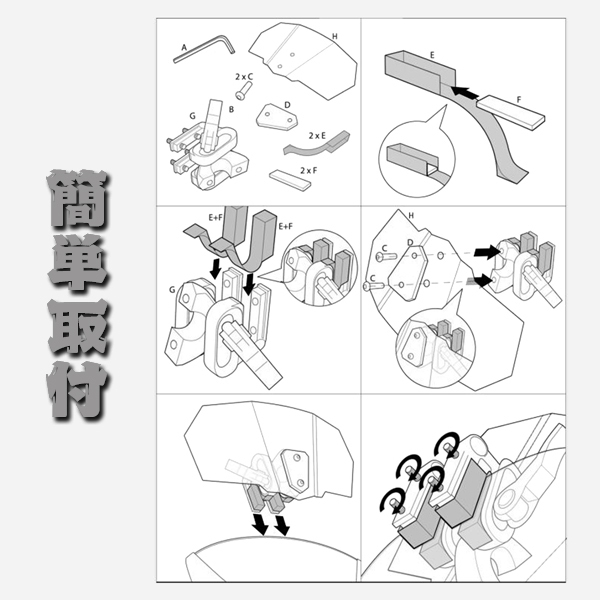 簡単取付

A

H

2 x C

B

G

D

2 x E

2 x F

E

F

E+F

E+F

G

H

C

D

C