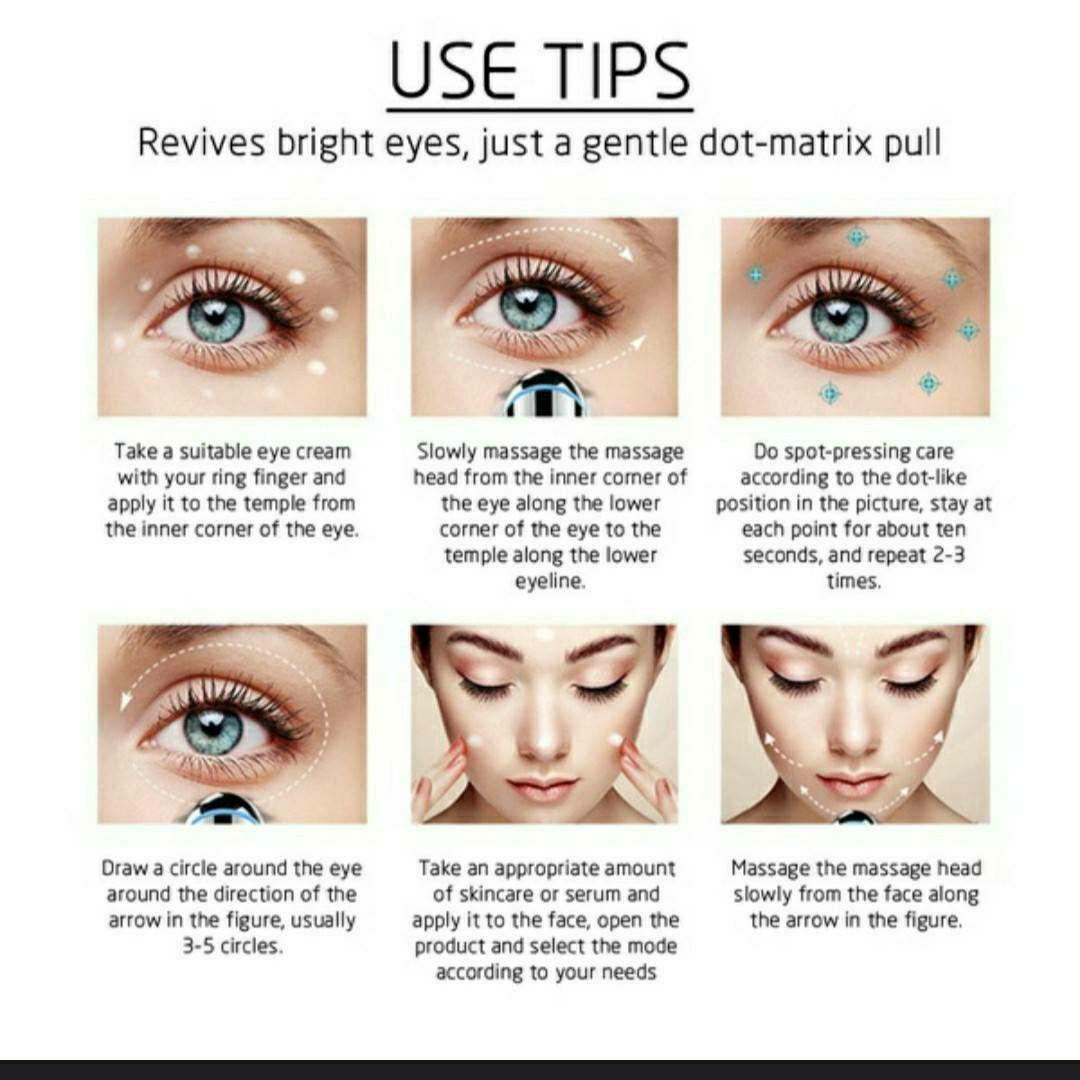 USE TIPS

Revives bright eyes, just a gentle dot-matrix pull

Take a suitable eye cream with your ring finger and apply it to the temple from the inner corner of the eye.

Slowly massage the massage head from the inner corner of the eye along the lower corner of the eye to the temple along the lower eyeline.

Do spot-pressing care according to the dot-like position in the picture, stay at each point for about ten seconds, and repeat 2-3 times.

Draw a circle around the eye around the direction of the arrow in the figure, usually 3-5 circles.

Take an appropriate amount of skincare or serum and apply it to the face, open the product and select the mode according to your needs

Massage the massage head slowly from the face along the arrow in the figure.