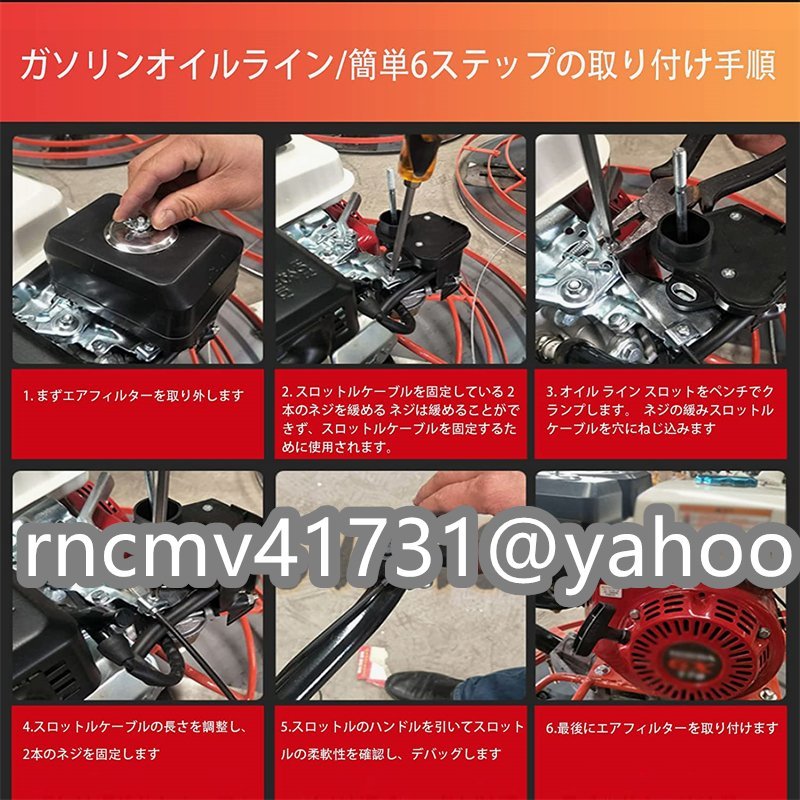 ガソリンオイルライン/簡単6ステップの取り付け手順

1. まずエアフィルターを取り外します

2. スロットルケーブルを固定している 2本のネジを緩める ネジは緩めることができず、スロットルケーブルを固定するために使用されます。

3. オイル ライン スロットをペンチでクランプします。 ネジの緩みスロットルケーブルを穴にねじ込みます

rncmv41731@yahoo

4.スロットルケーブルの長さを調整し、2本のネジを固定します

5.スロットルのハンドルを引いてスロットルの柔軟性を確認し、デバッグします

6.最後にエアフィルターを取り付けます