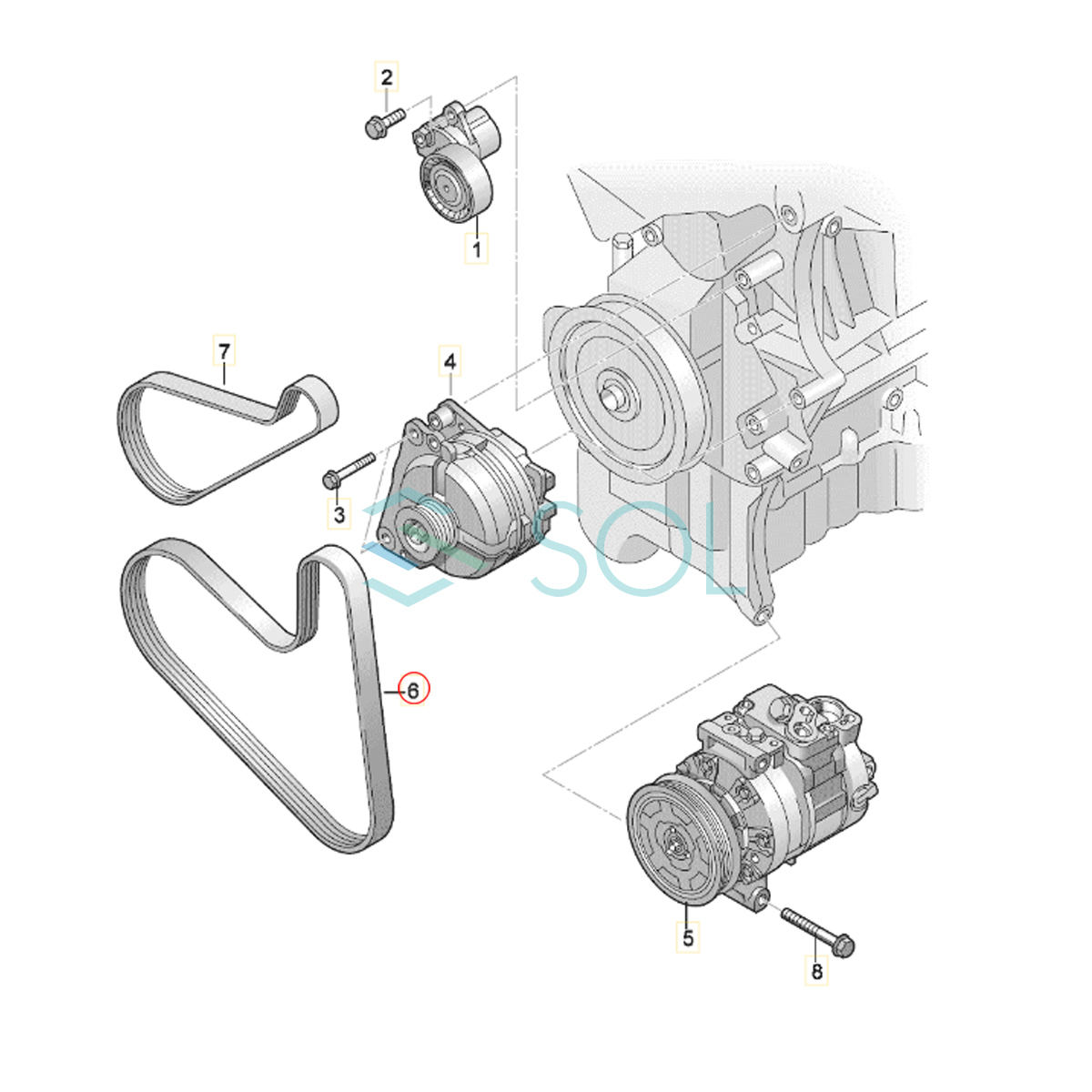 2
1
7
4
3
SOL
6
5
8