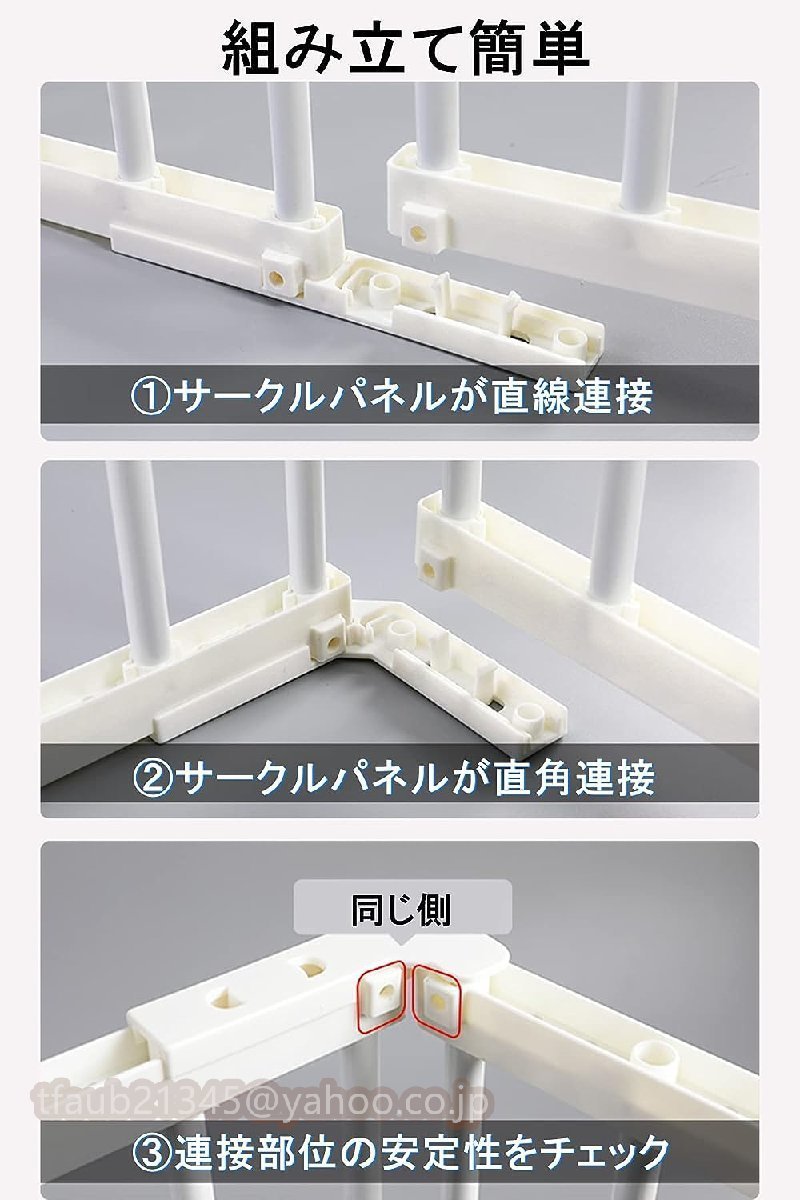 組み立て簡単

①サークルパネルが直線連接

②サークルパネルが直角連接

同じ側

tfaub21345@yahoo.co.jp

③連接部位の安定性をチェック