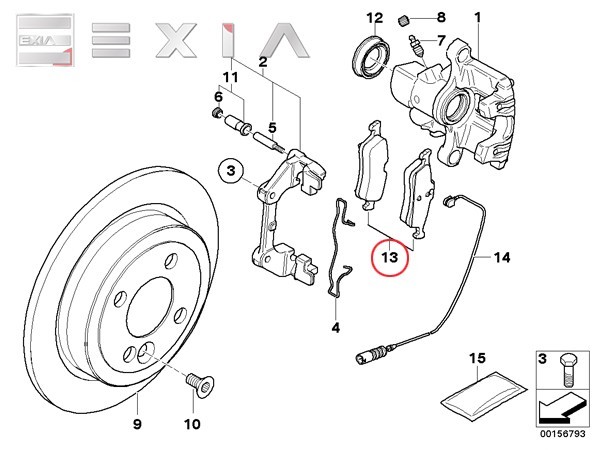 EXIA EXIA

12
8
1
7
2
11
6
5
3
13
14
4
9
10
15
3
00156793