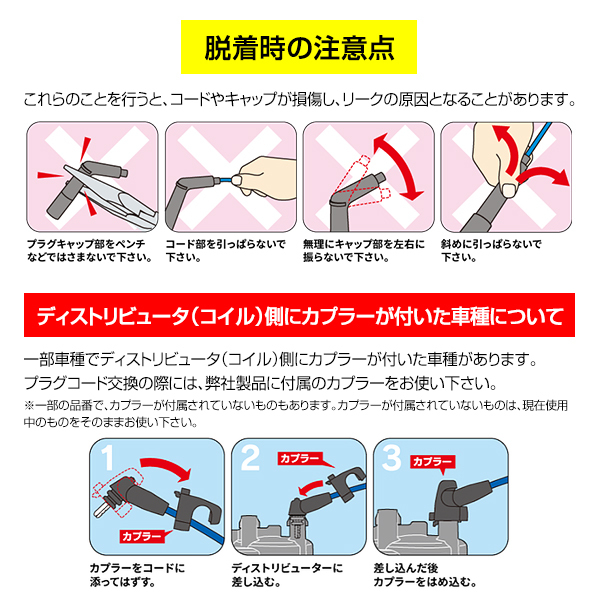 脱着時の注意点

これらのことを行うと、コードやキャップが損傷し、リークの原因となることがあります。

プラグキャップ部をペンチなどではさまないで下さい。

コード部を引っぱらないで下さい。

無理にキャップ部を左右に振らないで下さい。

斜めに引っぱらないで下さい。

ディストリビュータ（コイル）側にカプラーが付いた車種について

一部車種でディストリビュータ（コイル）側にカプラーが付いた車種があります。
プラグコード交換の際には、弊社製品に付属のカプラーをお使い下さい。
※一部の品番で、カプラーが付属されていないものもあります。カプラーが付属されていないものは、現在使用中のものをそのままお使い下さい。

1
カプラー
カプラーをコードに添ってはずす。

2
カプラー
ディストリビューターに差し込む。

3
カプラー
差し込んだ後カプラーをはめ込む。