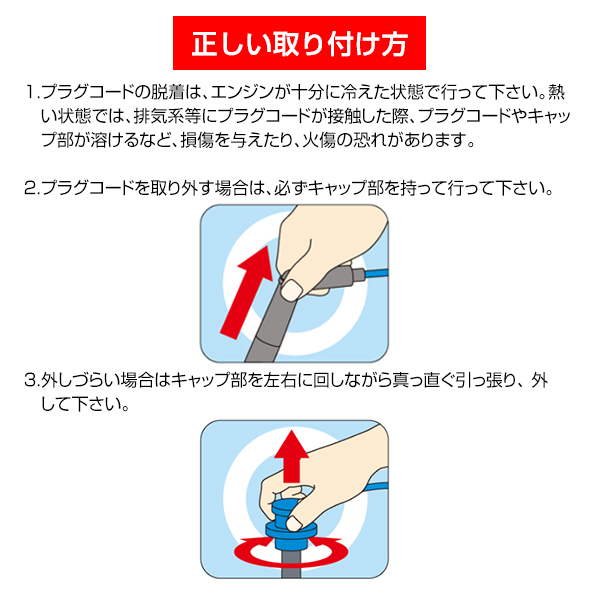 正しい取り付け方

1.プラグコードの脱着は、エンジンが十分に冷えた状態で行って下さい。熱い状態では、排気系等にプラグコードが接触した際、プラグコードやキャップ部が溶けるなど、損傷を与えたり、火傷の恐れがあります。

2.プラグコードを取り外す場合は、必ずキャップ部を持って行って下さい。

3.外しづらい場合はキャップ部を左右に回しながら真っ直ぐ引っ張り、外して下さい。