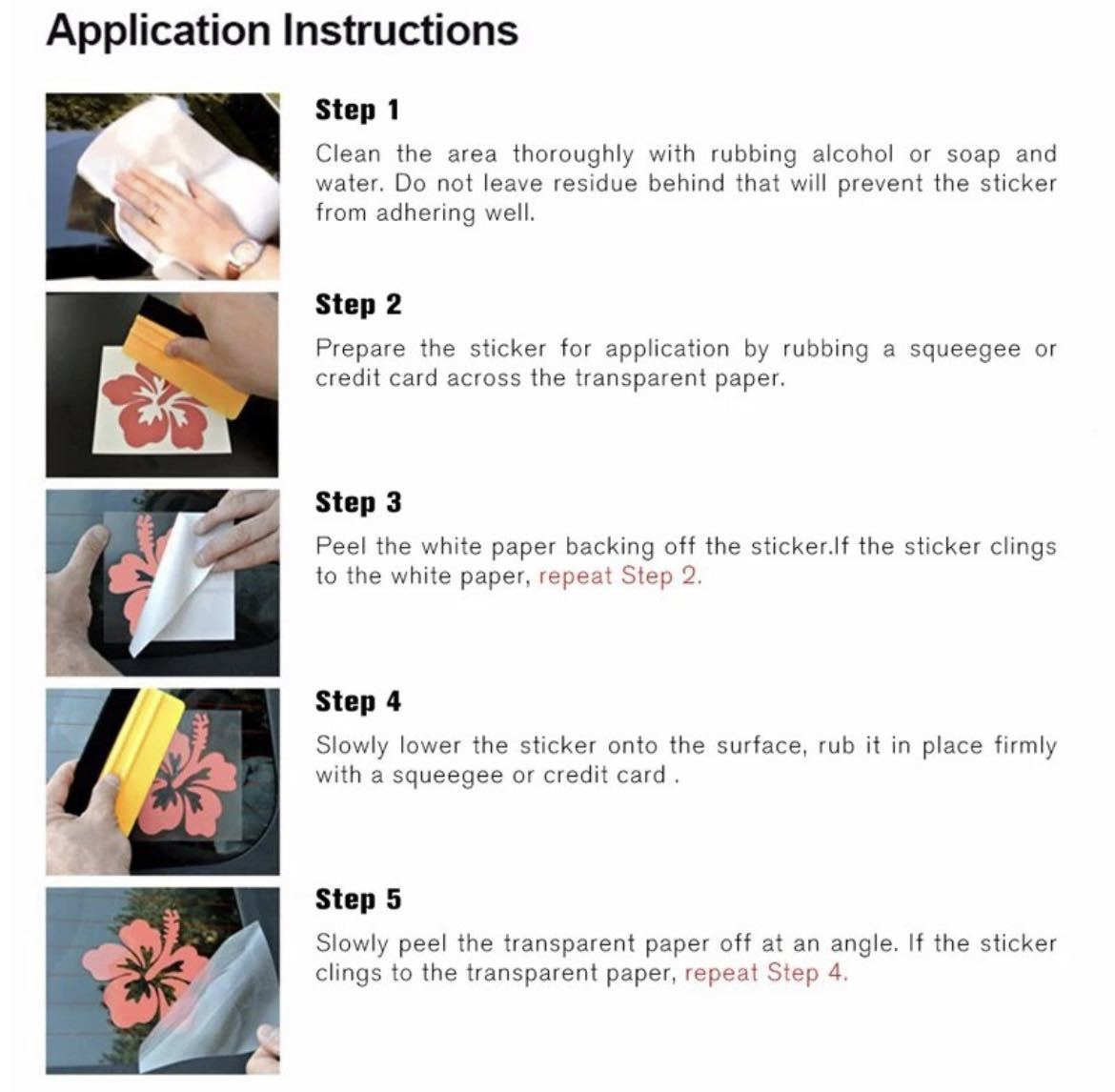 Application Instructions

Step 1

Clean the area thoroughly with rubbing alcohol or soap and water. Do not leave residue behind that will prevent the sticker from adhering well.

Step 2

Prepare the sticker for application by rubbing a squeegee or credit card across the transparent paper.

Step 3

Peel the white paper backing off the sticker.If the sticker clings to the white paper, repeat Step 2.

Step 4

Slowly lower the sticker onto the surface, rub it in place firmly with a squeegee or credit card .

Step 5

Slowly peel the transparent paper off at an angle. If the sticker clings to the transparent paper, repeat Step 4.