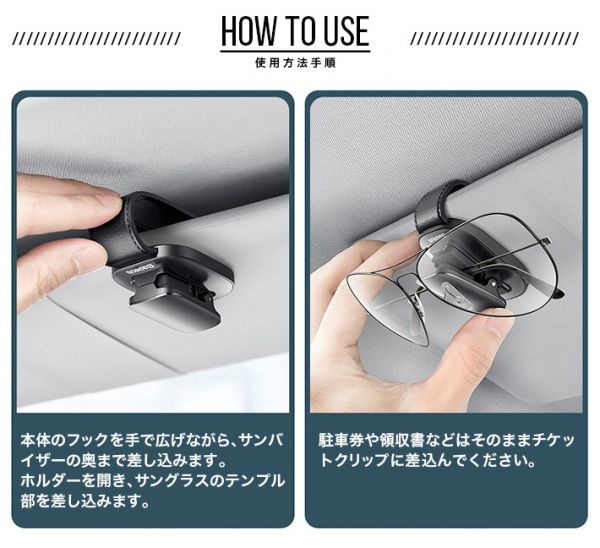 HOW TO USE

使用方法手順

Baseus

本体のフックを手で広げながら、サンバイザーの奥まで差し込みます。
ホルダーを開き、サングラスのテンプル部を差し込みます。

Baseus

駐車券や領収書などはそのままチケットクリップに差込んでください。