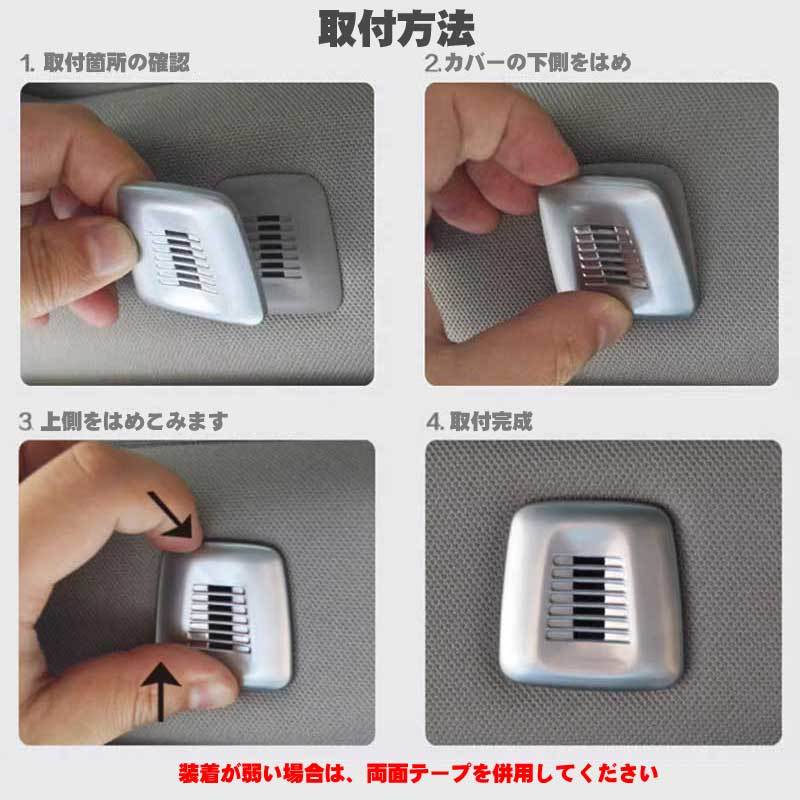 取付方法

1. 取付箇所の確認

2.カバーの下側をはめ

3. 上側をはめこみます

4. 取付完成

装着が弱い場合は、両面テープを併用してください