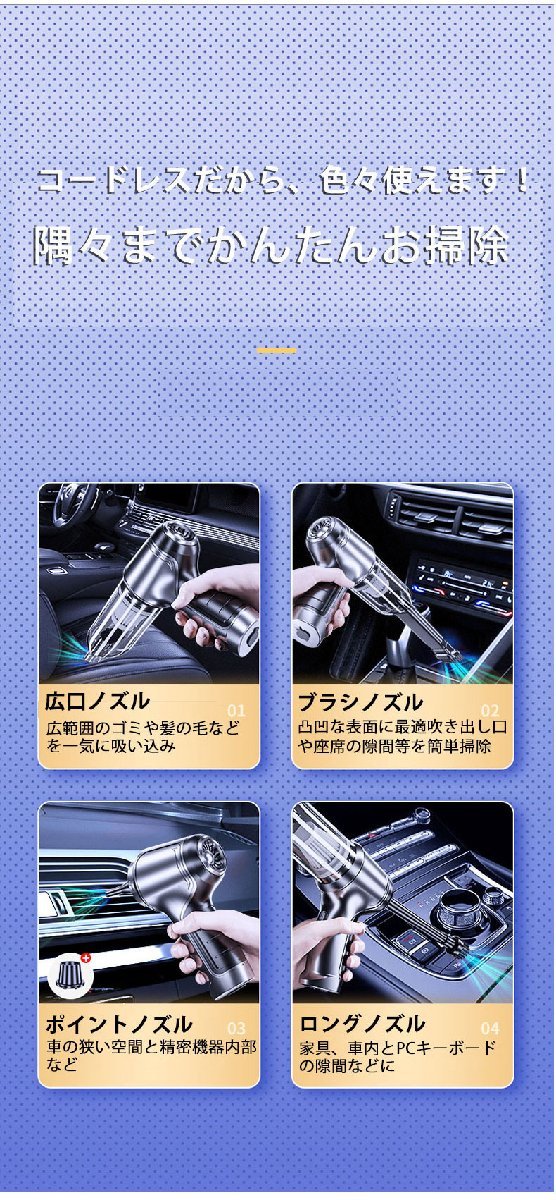 コードレスだから、色々使えます！

隅々までかんたんお掃除

広口ノズル 01
広範囲のゴミや髪の毛などを一気に吸い込み

ブラシノズル 02
凸凹な表面に最適吹き出し口や座席の隙間等を簡単掃除

ポイントノズル 03
車の狭い空間と精密機器内部など

ロングノズル 04
家具、車内とPCキーボードの隙間などに