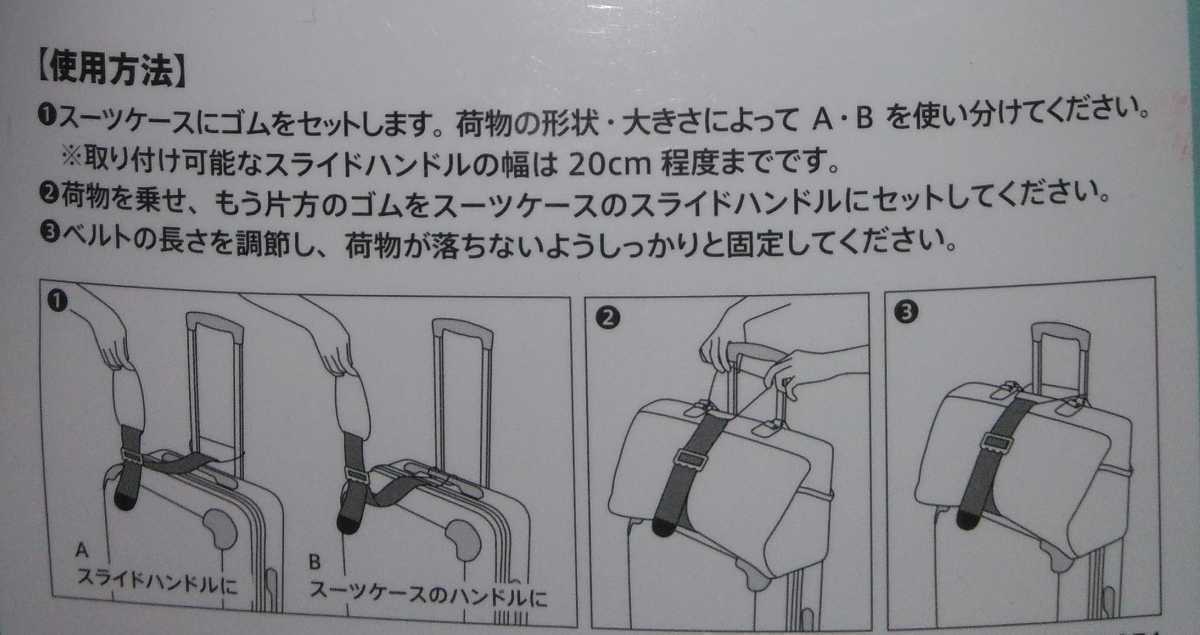 【使用方法】

❶スーツケースにゴムをセットします。荷物の形状・大きさによって A・B を使い分けてください。
※取り付け可能なスライドハンドルの幅は 20cm 程度までです。

❷荷物を乗せ、もう片方のゴムをスーツケースのスライドハンドルにセットしてください。

❸ベルトの長さを調節し、荷物が落ちないようしっかりと固定してください。

❶

A
スライドハンドルに

B
スーツケースのハンドルに

❷

❸