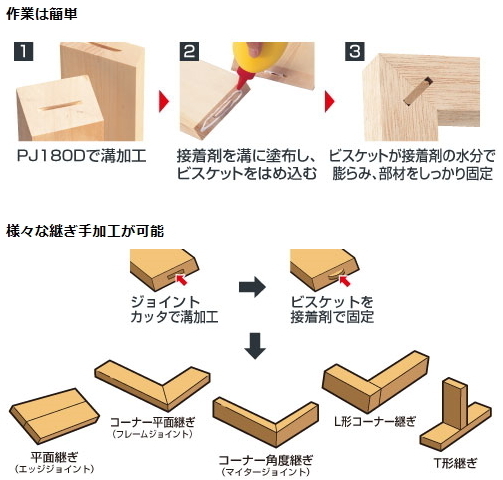 作業は簡単

1
PJ180Dで溝加工

2
接着剤を溝に塗布し、ビスケットをはめ込む

3
ビスケットが接着剤の水分で膨らみ、部材をしっかり固定

様々な継ぎ手加工が可能

ジョイントカッタで溝加工

ビスケットを接着剤で固定

平面継ぎ
(エッジジョイント)

コーナー平面継ぎ
(フレームジョイント)

コーナー角度継ぎ
(マイタージョイント)

L形コーナー継ぎ

T形継ぎ