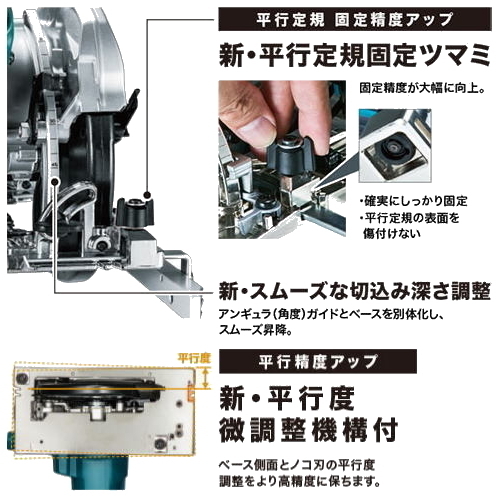 平行定規 固定精度アップ

新・平行定規固定ツマミ

固定精度が大幅に向上。

・確実にしっかり固定
・平行定規の表面を傷付けない

新・スムーズな切込み深さ調整

アンギュラ(角度)ガイドとベースを別体化し、スムーズ昇降。

平行度

平行精度アップ

新・平行度
微調整機構付

ベース側面とノコ刃の平行度調整をより高精度に保ちます。