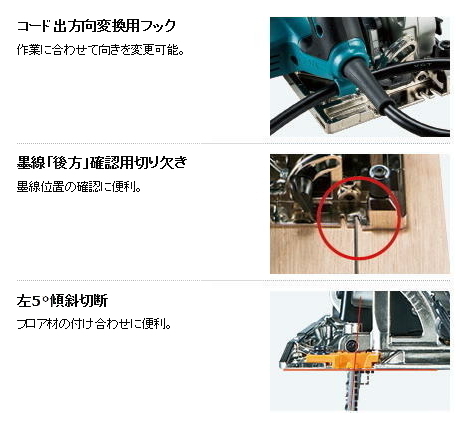 コード出方向変換用フック

作業に合わせて向きを変更可能。

墨線「後方」確認用切り欠き

墨線位置の確認に便利。

左5°傾斜切断

フロア材の付け合わせに便利。