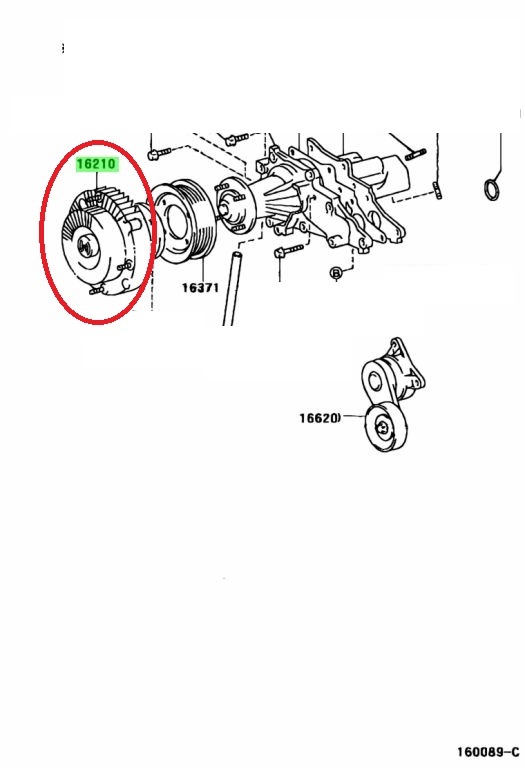 16210

16371

B

16620

160089-C