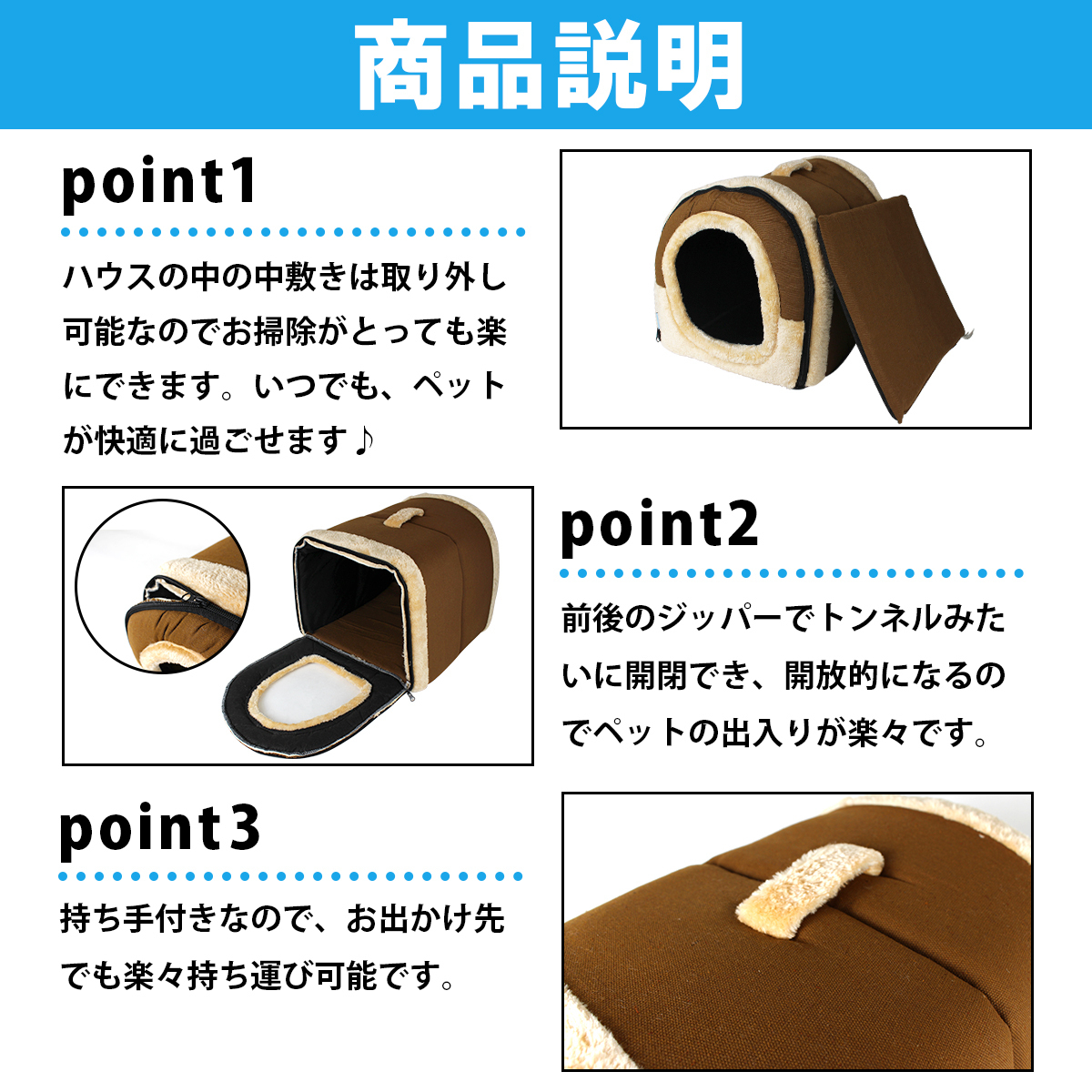 商品説明

point1

ハウスの中の中敷きは取り外し可能なのでお掃除がとっても楽にできます。いつでも、ペットが快適に過ごせます♪

point2

前後のジッパーでトンネルみたいに開閉でき、開放的になるのでペットの出入りが楽々です。

point3

持ち手付きなので、お出かけ先でも楽々持ち運び可能です。