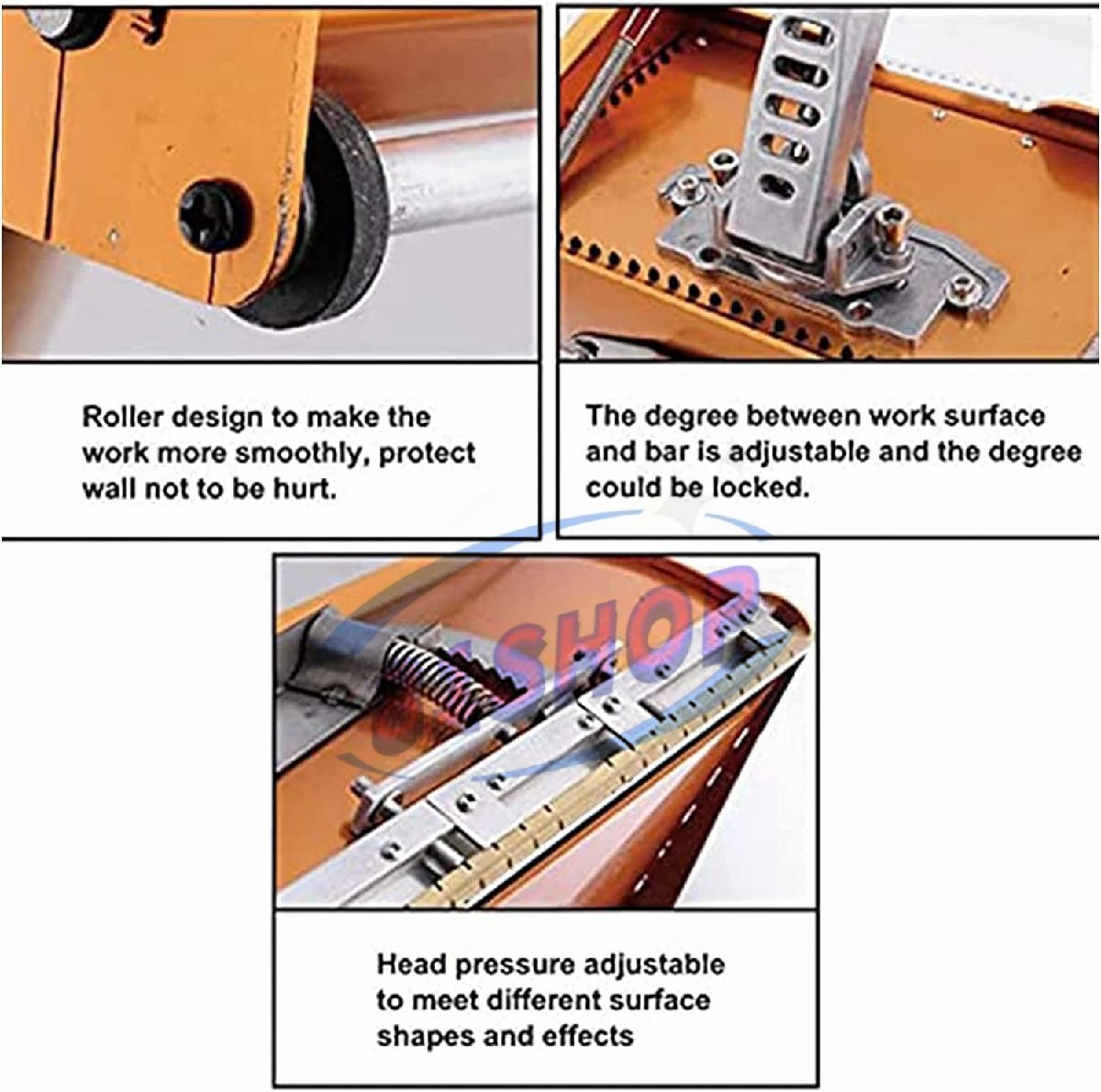 Roller design to make the work more smoothly, protect wall not to be hurt.

The degree between work surface and bar is adjustable and the degree could be locked.

SHOP

Head pressure adjustable to meet different surface shapes and effects