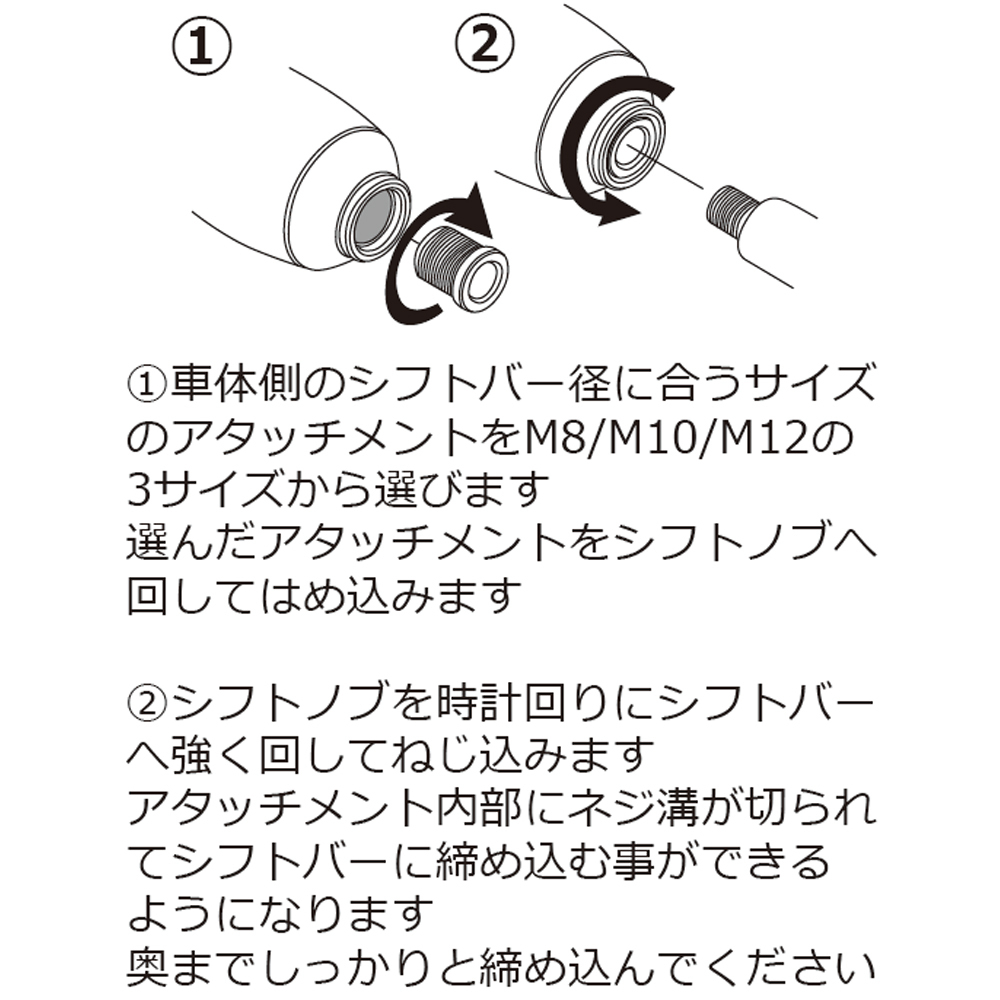 ①

②

①車体側のシフトバー径に合うサイズのアタッチメントをM8/M10/M12の3サイズから選びます
選んだアタッチメントをシフトノブへ回してはめ込みます

②シフトノブを時計回りにシフトバーへ強く回してねじ込みます
アタッチメント内部にネジ溝が切られてシフトバーに締め込む事ができるようになります
奥までしっかりと締め込んでください