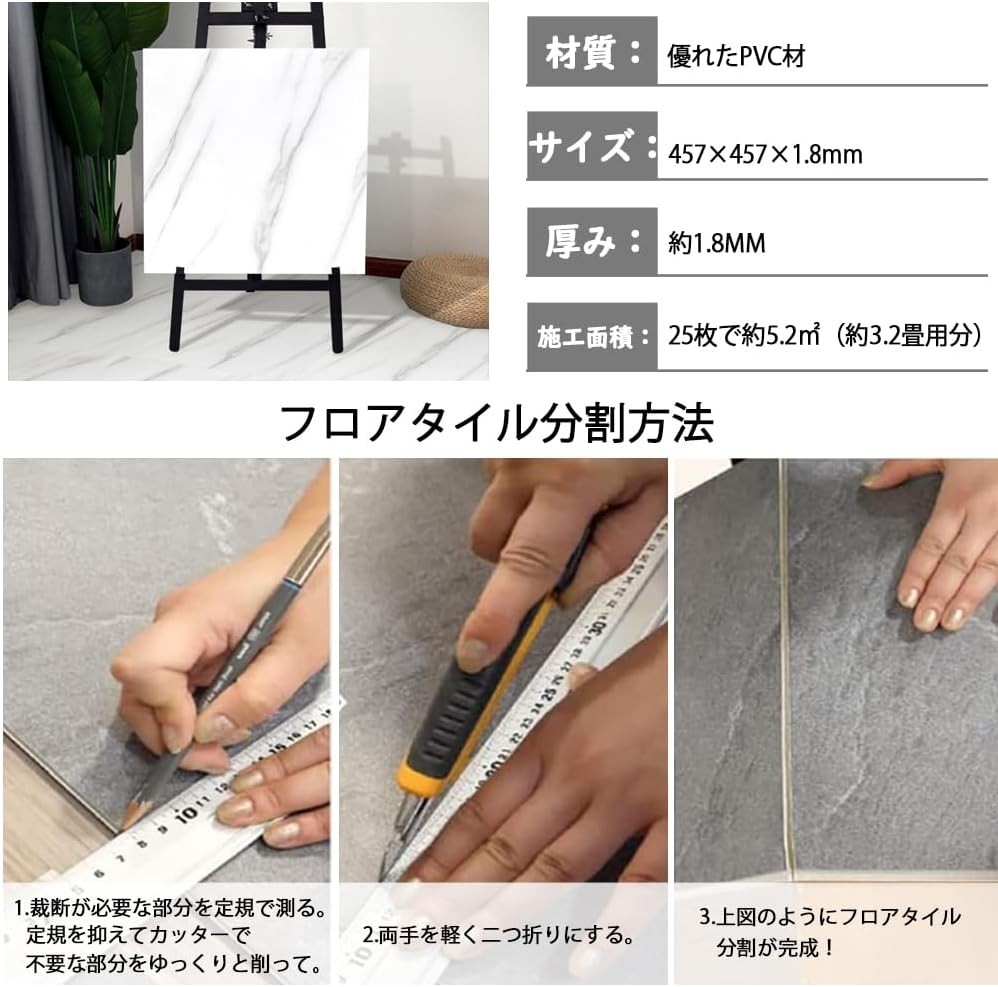 材質： 優れたPVC材

サイズ： 457×457×1.8mm

厚み： 約1.8MM

施工面積： 25枚で約5.2㎡（約3.2畳用分）

フロアタイル分割方法

1.裁断が必要な部分を定規で測る。定規を抑えてカッターで不要な部分をゆっくりと削って。

2.両手を軽く二つ折りにする。

3.上図のようにフロアタイル分割が完成！