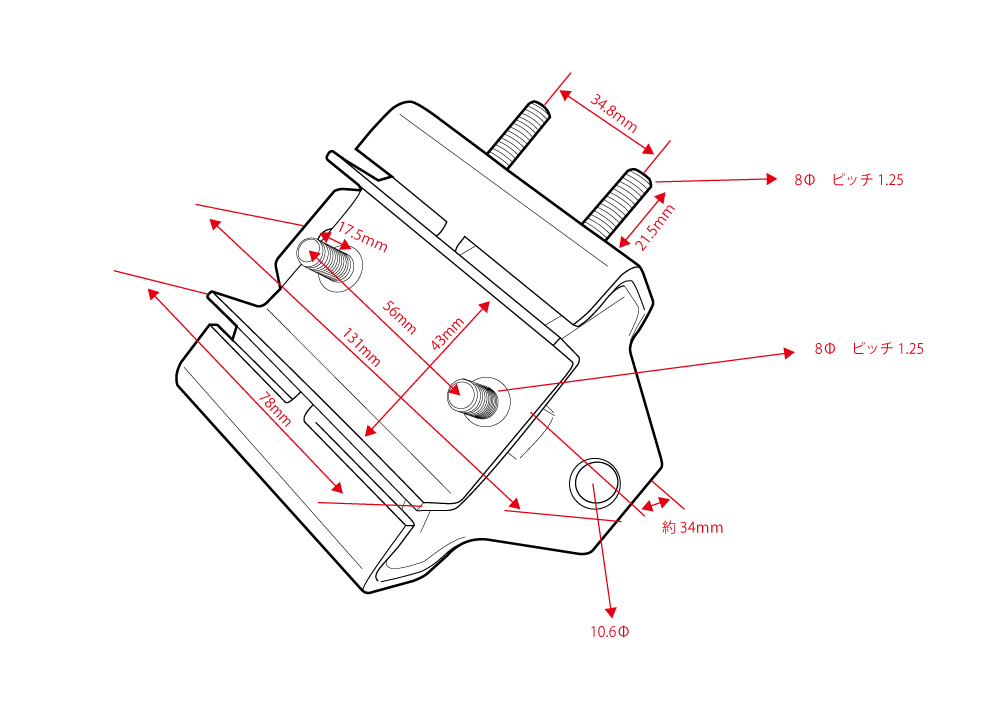 34.8mm

8Φ　ピッチ 1.25

21.5mm

17.5mm

56mm

43mm

131mm

8Φ　ピッチ 1.25

78mm

約 34mm

10.6Φ