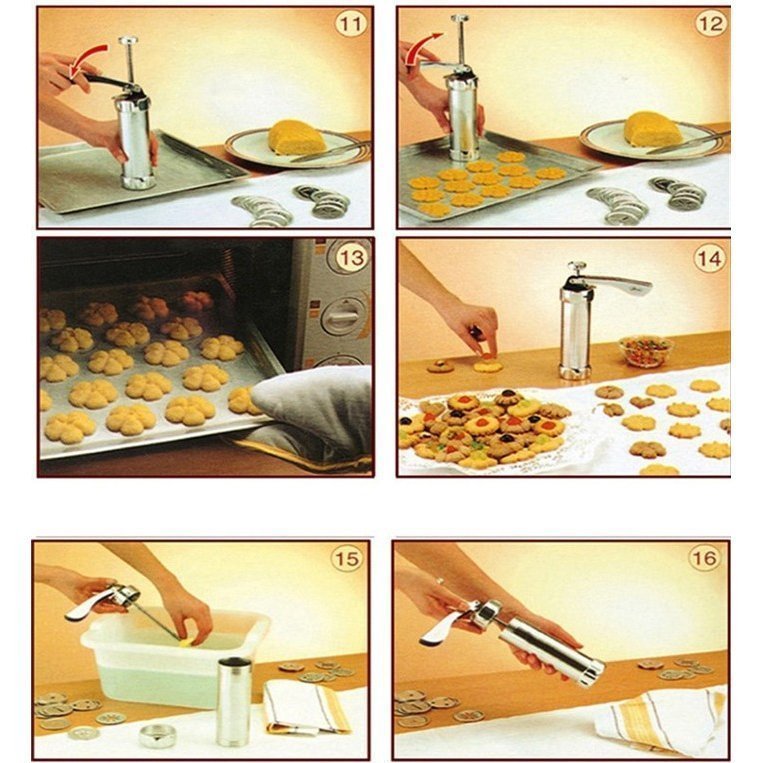 11

12

13

14

15

16