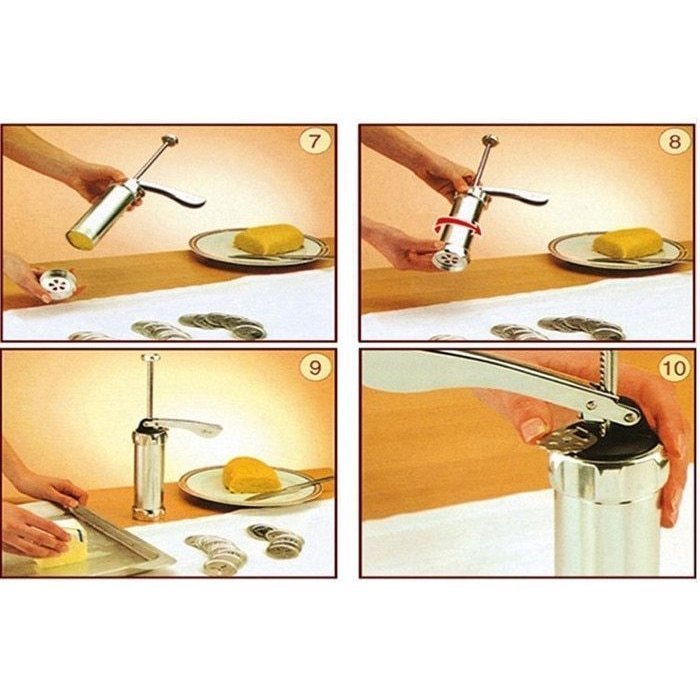 7

8

9

10