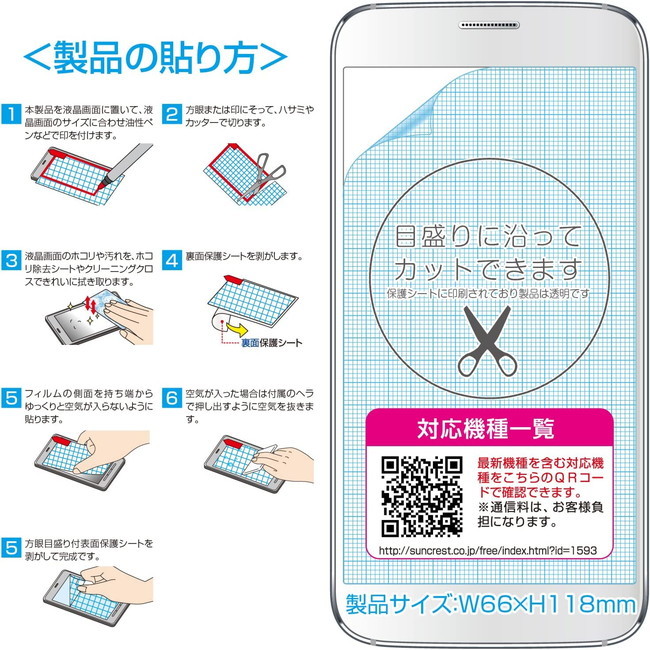 ＜製品の貼り方＞

1 本製品を液晶画面に置いて、液晶画面のサイズに合わせ油性ペンなどで印を付けます。

2 方眼または印にそって、ハサミやカッターで切ります。

3 液晶画面のホコリや汚れを、ホコリ除去シートやクリーニングクロスできれいに拭き取ります。

4 裏面保護シートを剥がします。

裏面保護シート

5 フィルムの側面を持ち端からゆっくりと空気が入らないように貼ります。

6 空気が入った場合は付属のヘラで押し出すように空気を抜きます。

5 方眼目盛り付表面保護シートを剥がして完成です。

目盛りに沿って
カットできます
保護シートに印刷されており製品は透明です

対応機種一覧

最新機種を含む対応機種をこちらのQRコードで確認できます。
※通信料は、お客様負担になります。

http://suncrest.co.jp/free/index.html?id=1593

製品サイズ:W66×H118mm